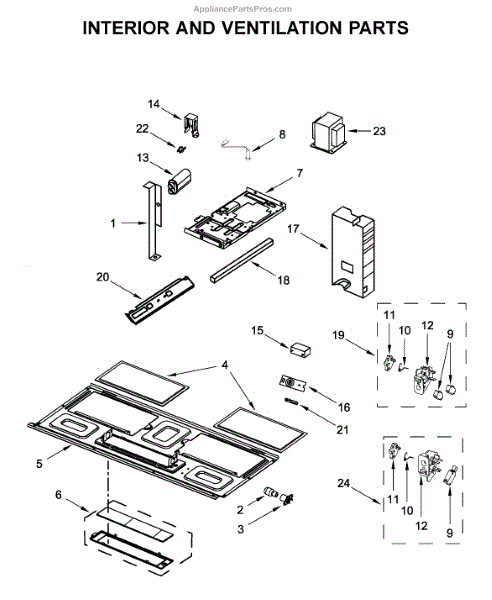 AppliancePartsPros.com

INTERIOR AND VENTILATION PARTS

14
22
8
23
13
7
1
17
18
20
11
10
12
9
19
15
4
16
21
5
11
10
12
9
24
6
2
3