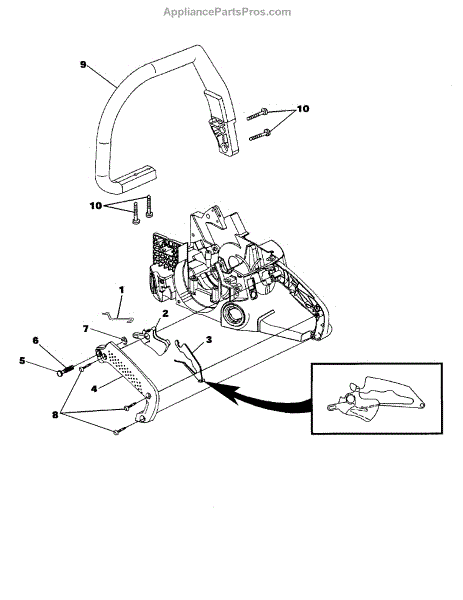 AppliancePartsPros.com

9

10

10

1

2

7

3

6

5

4

8