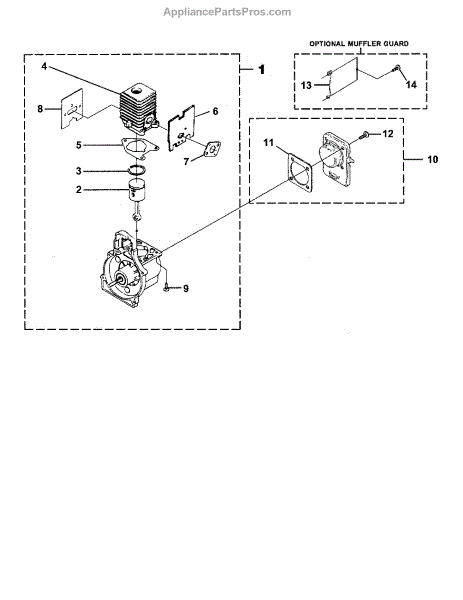 AppliancePartsPros.com

OPTIONAL MUFFLER GUARD

1
4
8
6
5
7
3
2
9
13
14
11
12
10