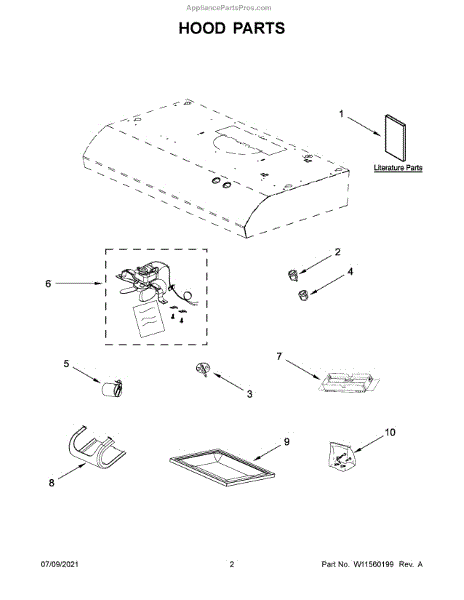 AppliancePartsPros.com

HOOD PARTS

1

Literature Parts

2

4

6

5

3

7

8

9

10

07/09/2021

2

Part No. W11560199 Rev. A