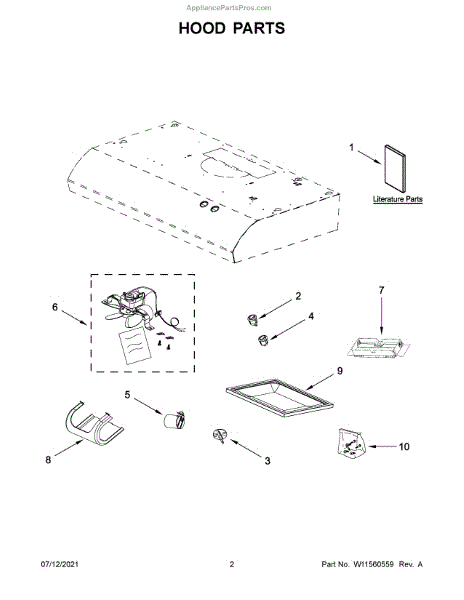 AppliancePartsPros.com

HOOD PARTS

1

Literature Parts

6

2

4

7

9

5

8

3

10

07/12/2021

2

Part No. W11560559 Rev. A