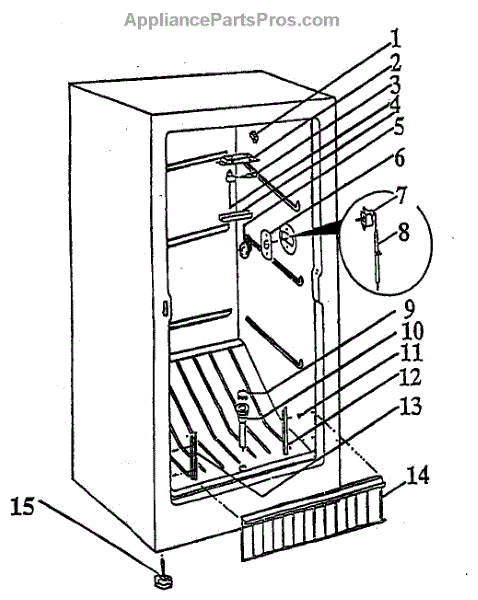 AppliancePartsPros.com

1
2
3
4
5
6
7
8
9
10
11
12
13
14
15