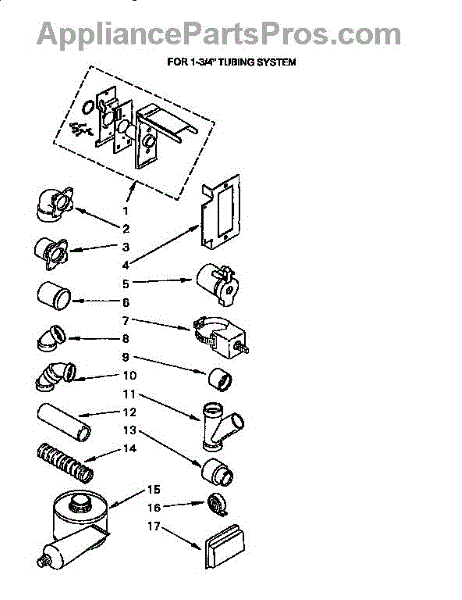 AppliancePartsPros.com

FOR 1-3/4" TUBING SYSTEM

1
2
3
4
5
6
7
8
9
10
11
12
13
14
15
16
17