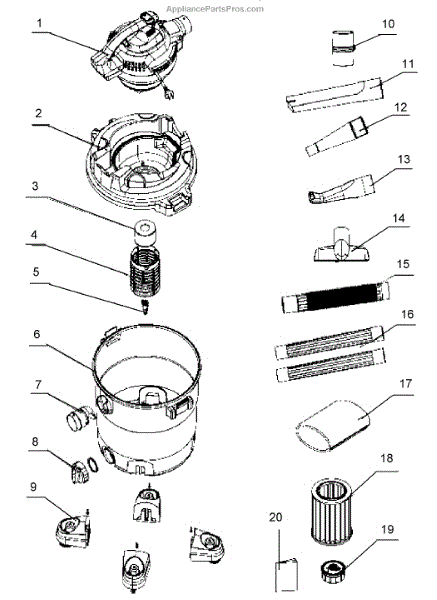 AppliancePartsPros.com

1
2
3
4
5
6
7
8
9
10
11
12
13
14
15
16
17
18
19
20