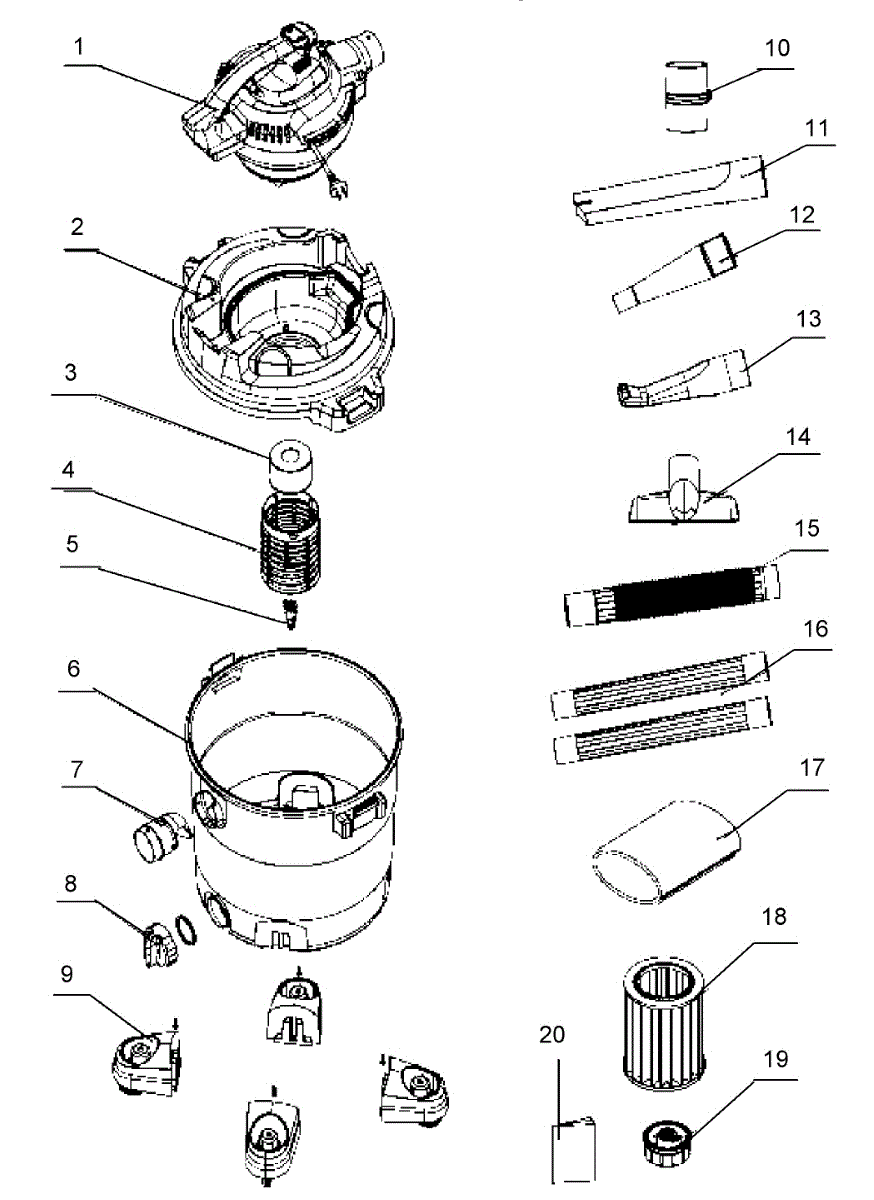 1
2
3
4
5
6
7
8
9
10
11
12
13
14
15
16
17
18
19
20