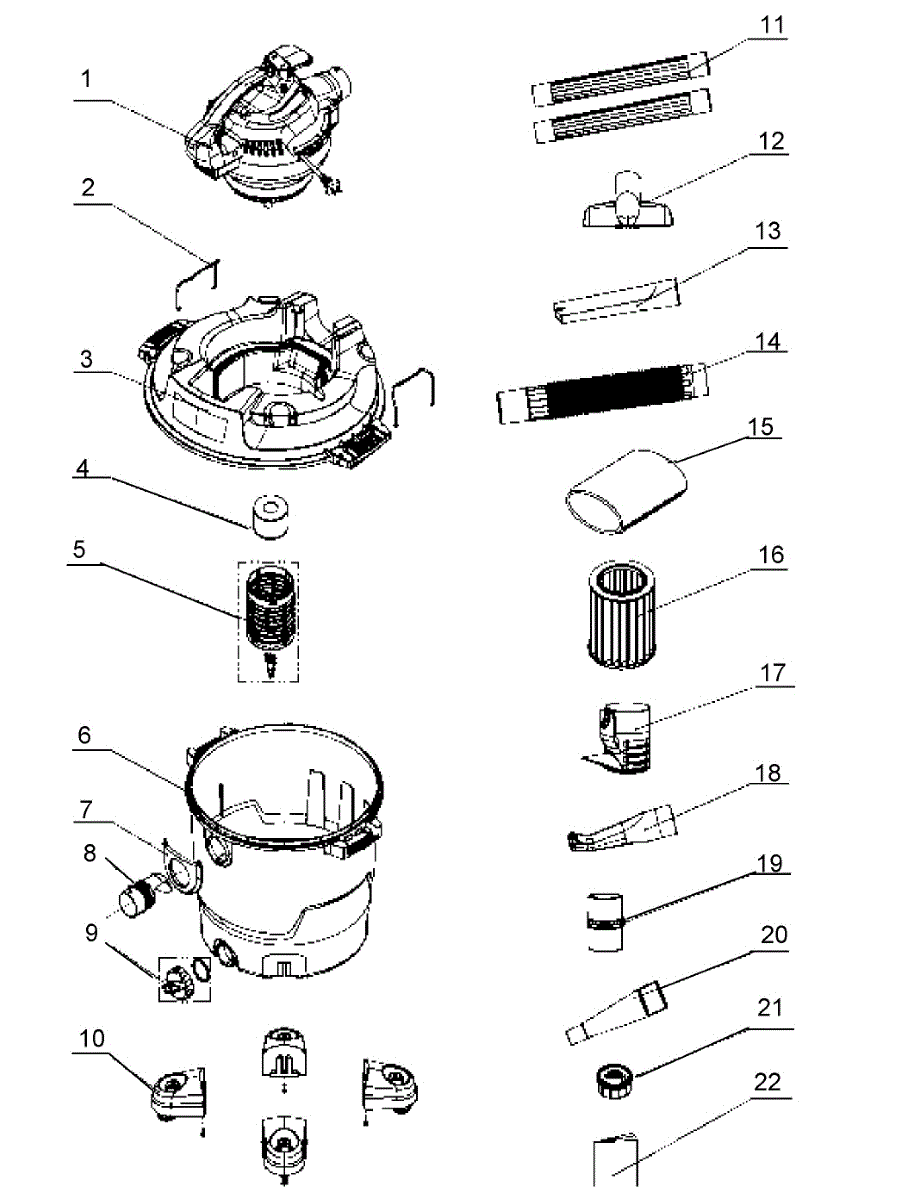 1
2
3
4
5
6
7
8
9
10
11
12
13
14
15
16
17
18
19
20
21
22