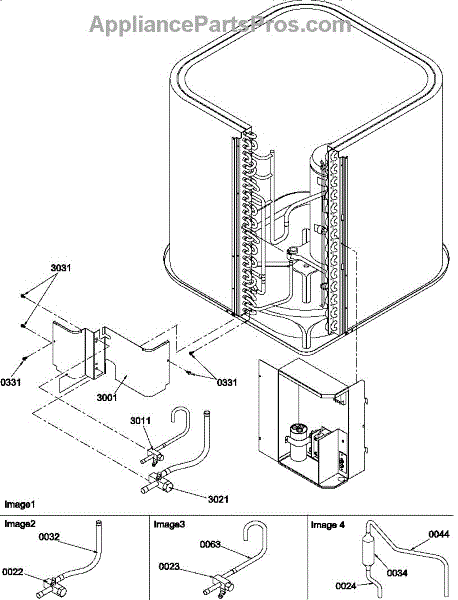 AppliancePartsPros.com

3031

0331

3001

0331

3011

3021

Image1

Image2

0032

0022

Image3

0063

0023

Image 4

0044

0034

0024