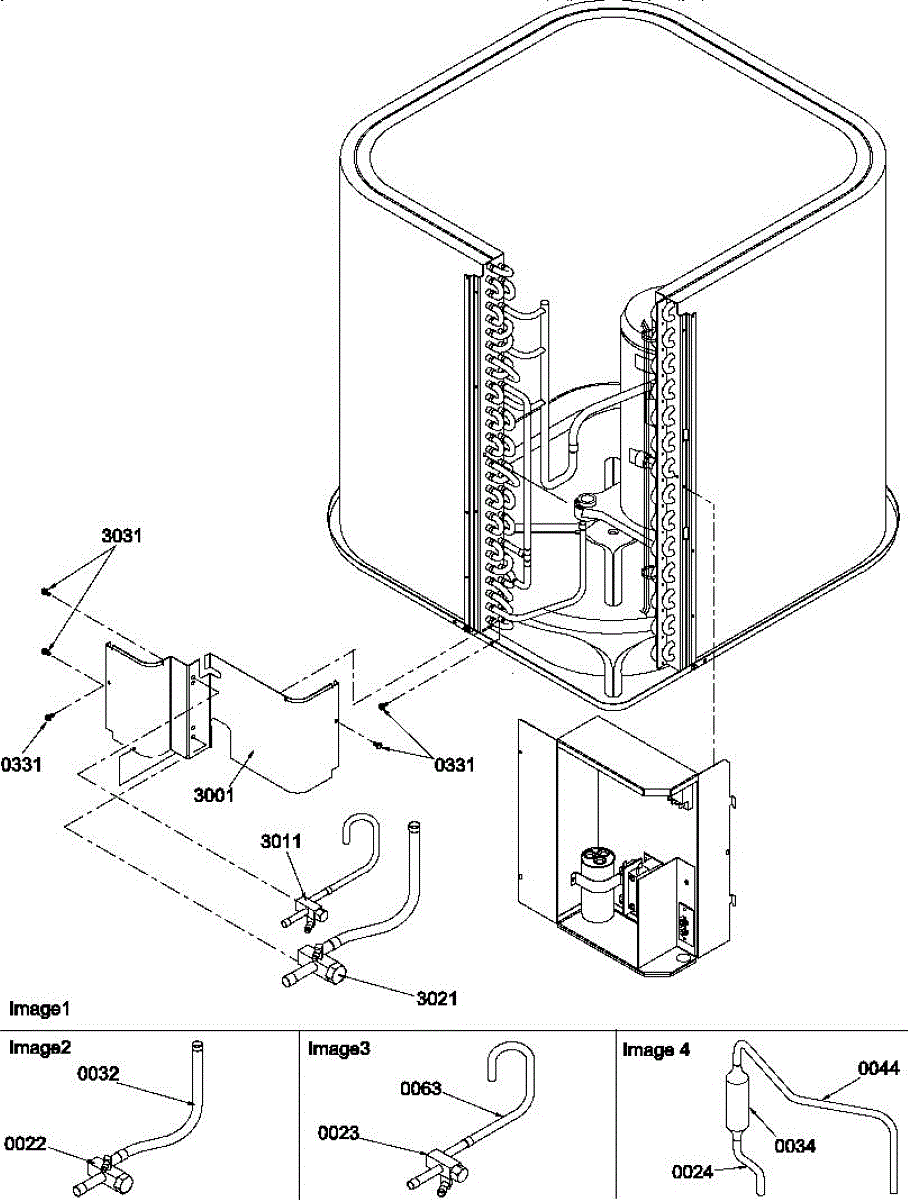 3031

0331

3001

0331

3011

3021

Image1

Image2

0032

0022

Image3

0063

0023

Image 4

0044

0034

0024