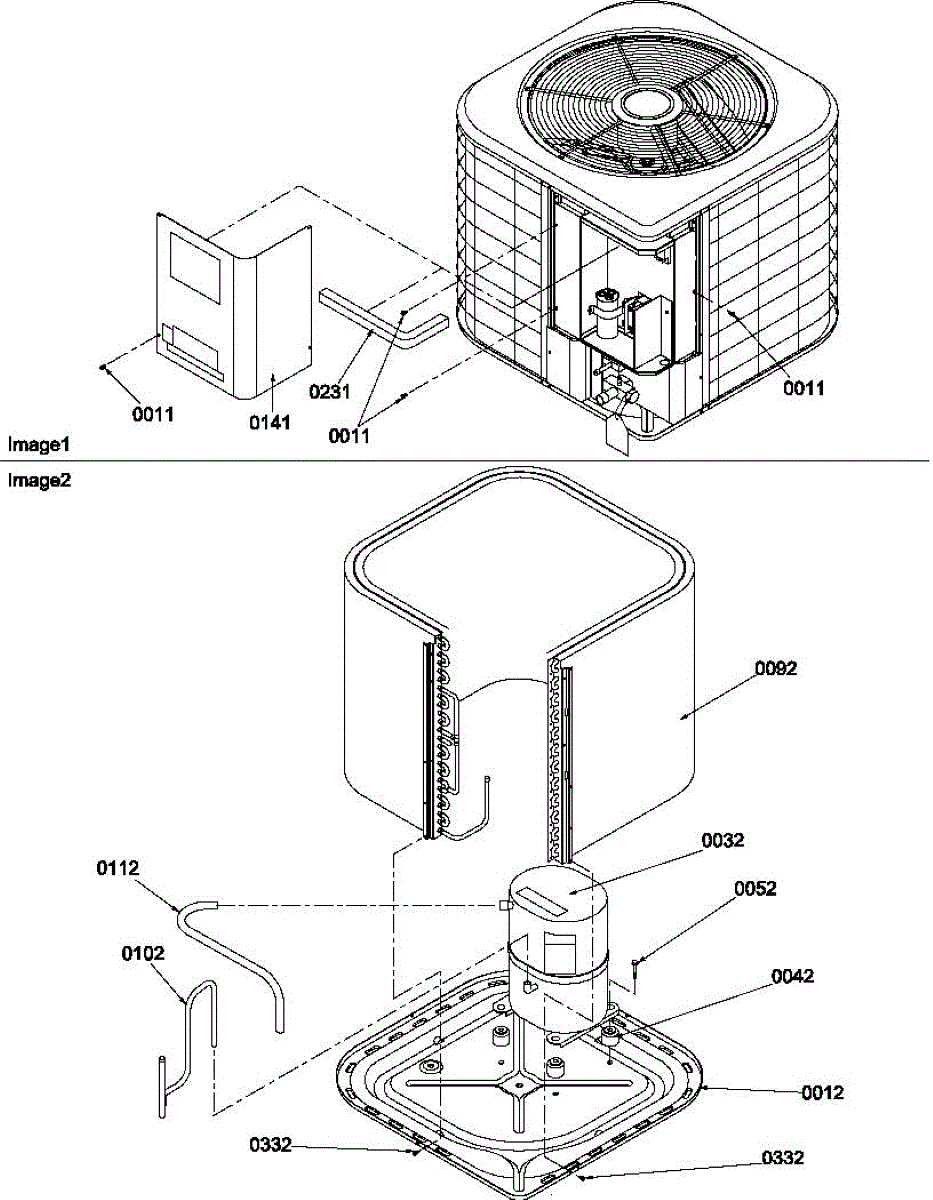 0011
0141
0231
0011
0011
Image1
Image2
0092
0032
0112
0052
0102
0042
0012
0332
0332