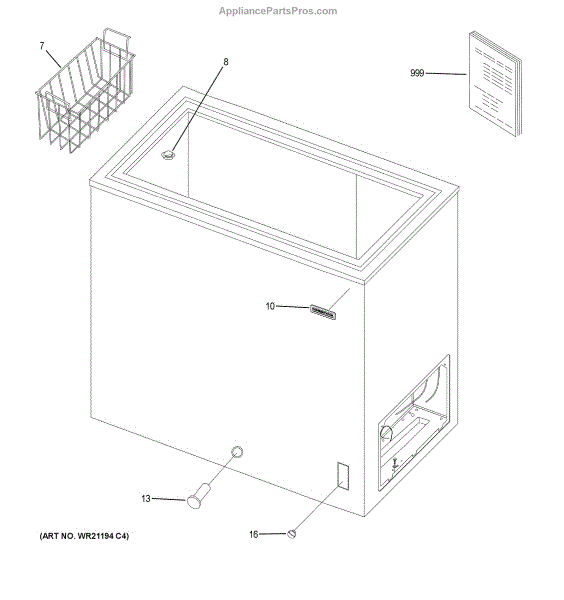 AppliancePartsPros.com

7

8

999

10

13

16

(ART NO. WR21194 C4)