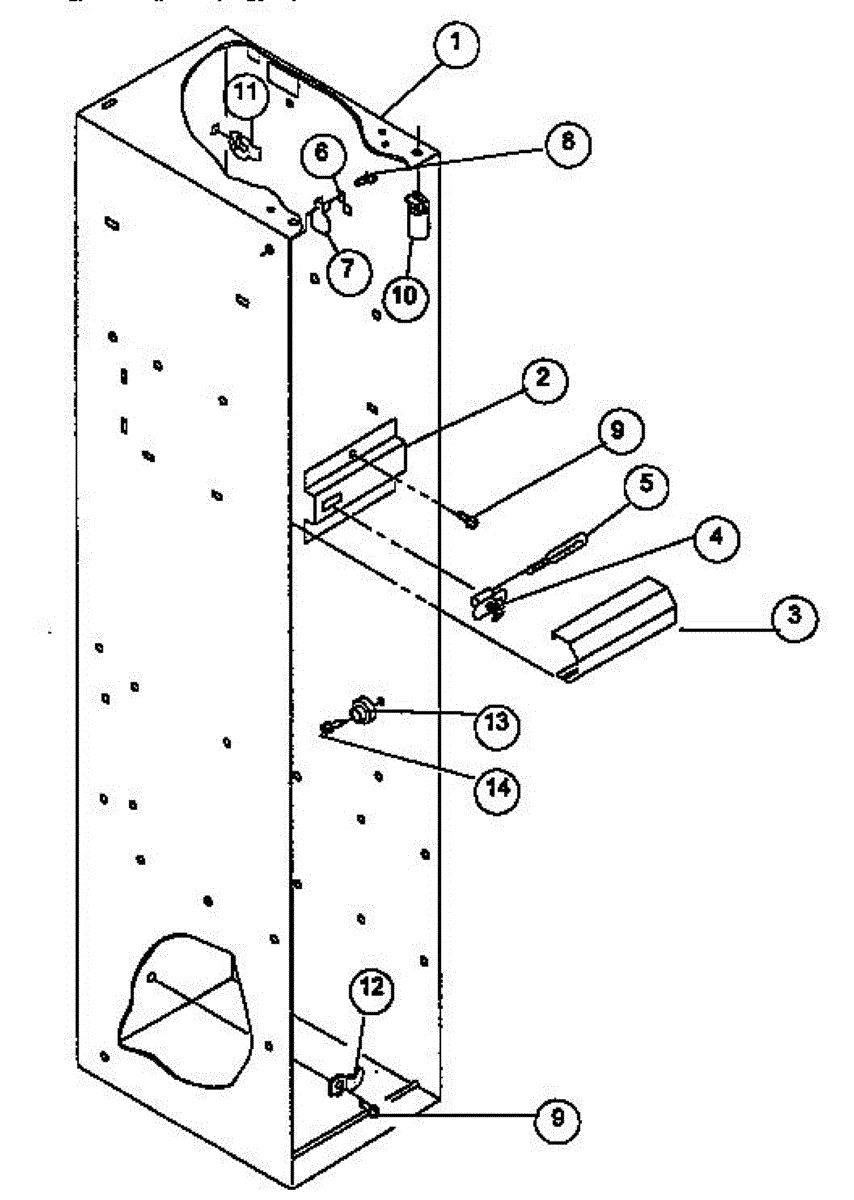 1
11
6
8
7
10
2
9
5
4
3
13
14
12
9