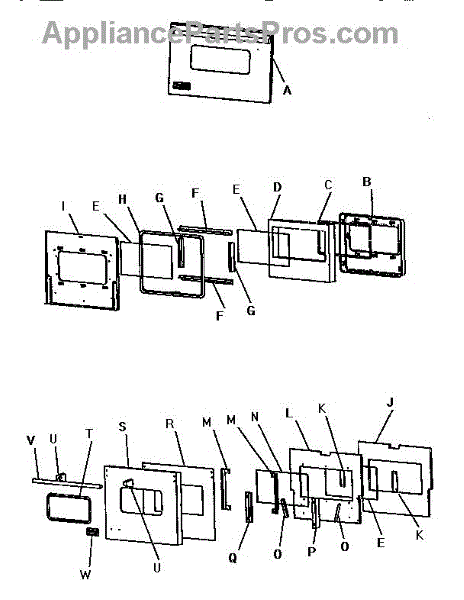 AppliancePartsPros.com

A

I E H G F E D C B

F G

V U T S R M M N L K J

W U Q O P O E K