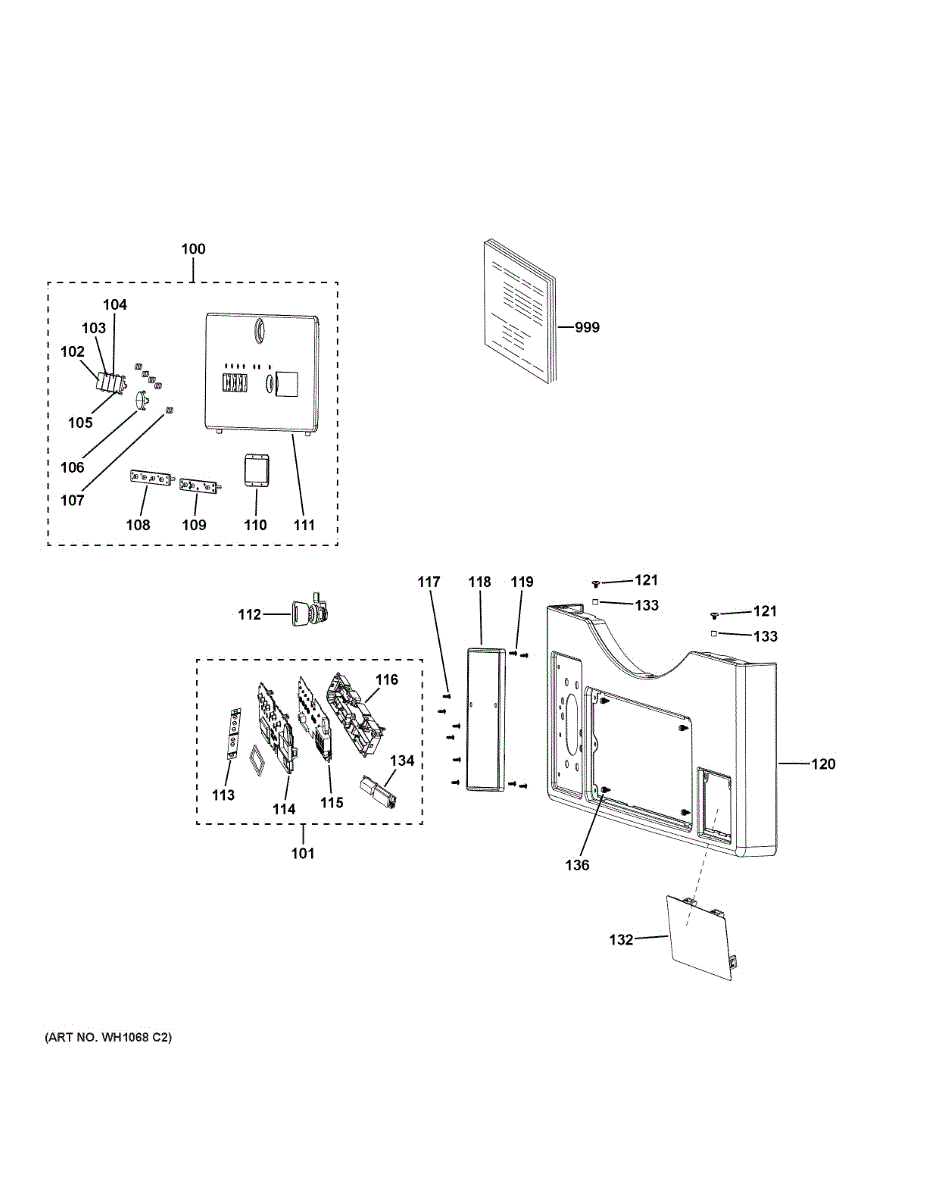 100

104
103
102
105
106
107
108
109
110
111

999

112

117
118
119
121
133
121
133

116
134
113
114
115
101

120
136

132

(ART NO. WH1068 C2)