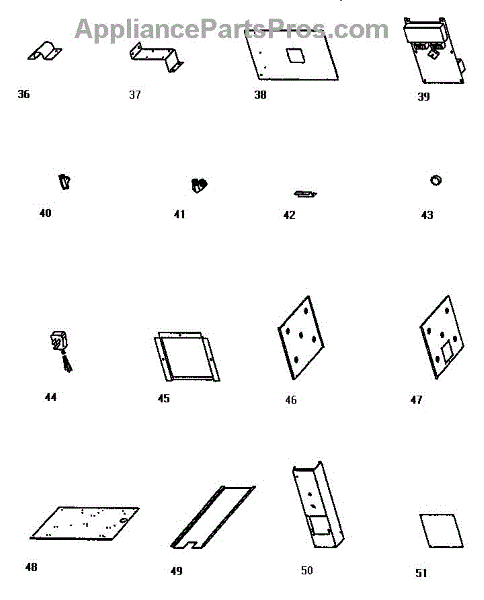 AppliancePartsPros.com

36 37 38 39

40 41 42 43

44 45 46 47

48 49 50 51