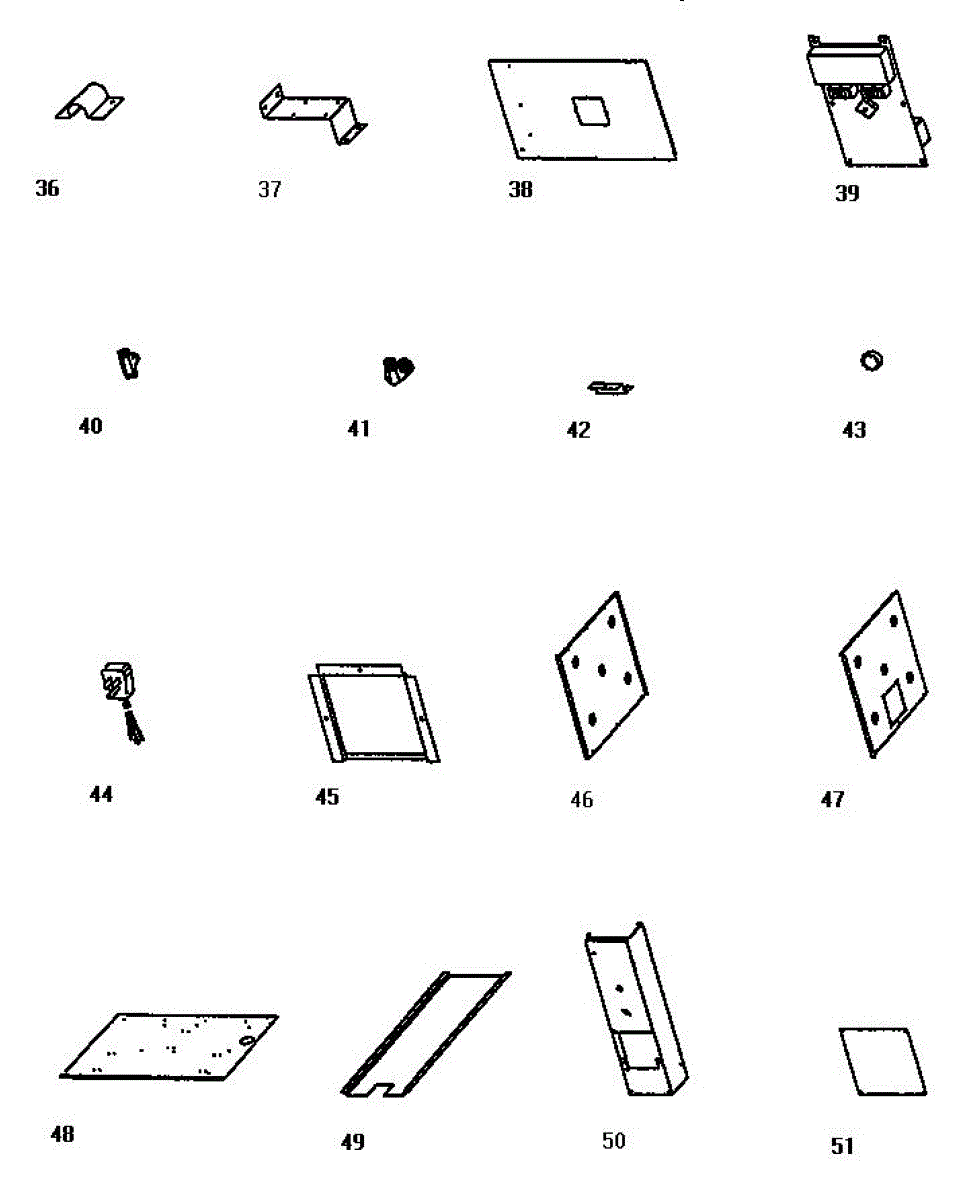 36 37 38 39

40 41 42 43

44 45 46 47

48 49 50 51