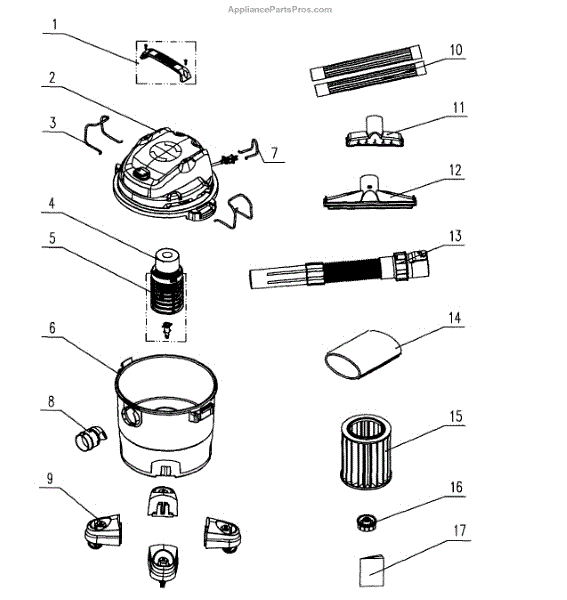 AppliancePartsPros.com

1
2
3
7
4
5
6
8
9
10
11
12
13
14
15
16
17