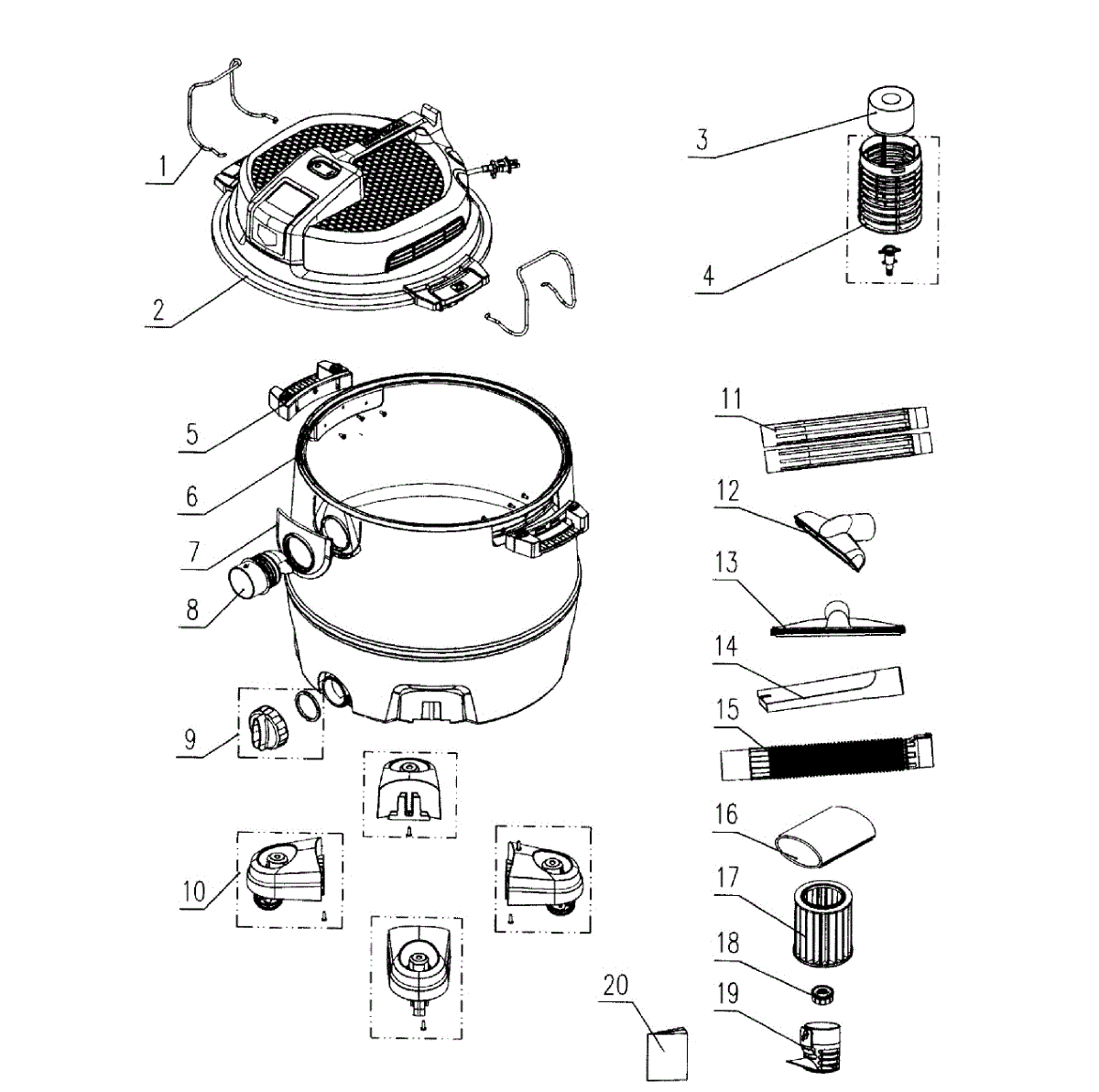 1
2
3
4
5
6
7
8
9
10
11
12
13
14
15
16
17
18
19
20