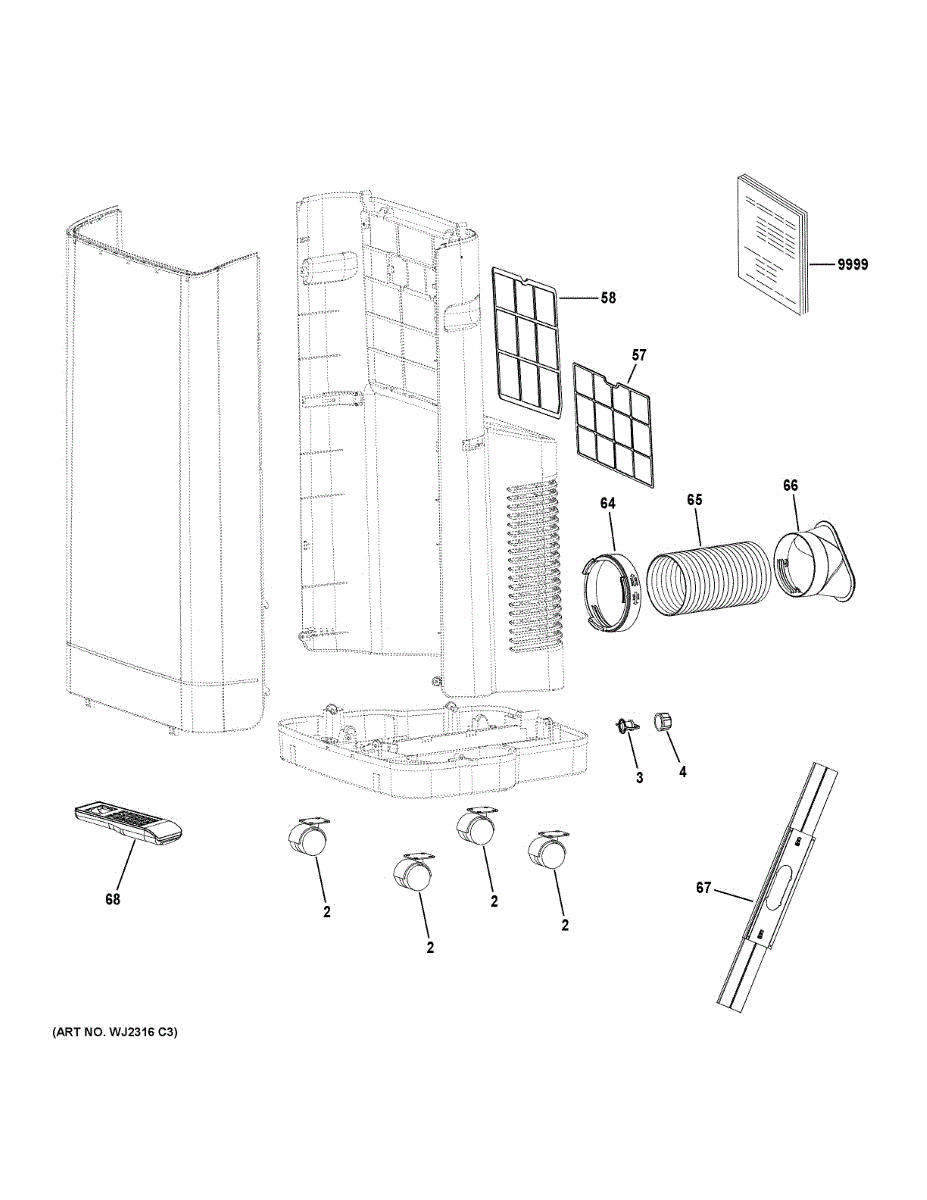 9999

58

57

64

65

66

3

4

68

2

2

2

2

67

(ART NO. WJ2316 C3)