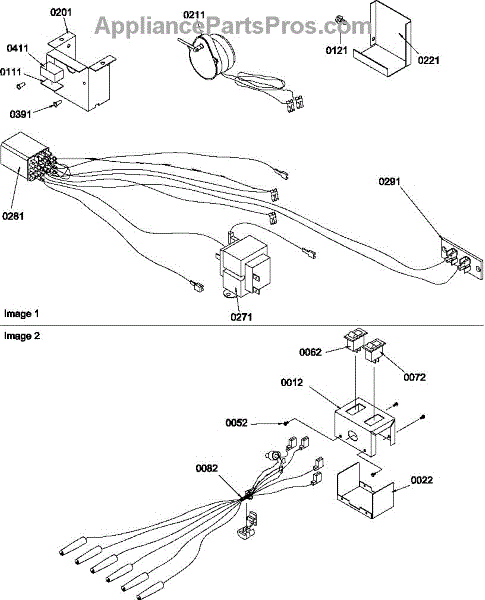 AppliancePartsPros.com

0201
0411
0111
0391
0211
0121
0221
0281
0291
0271
Image 1

Image 2
0062
0072
0012
0052
0082
0022