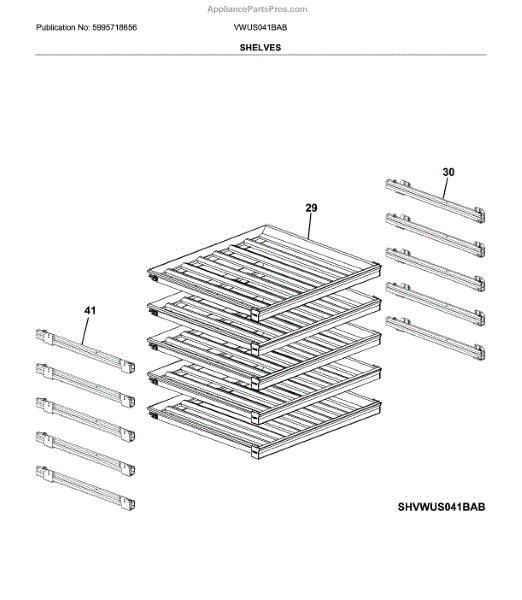 AppliancePartsPros.com

Publication No: 5995718656 VWUS041BAB

SHELVES

30

29

41

SHVWUS041BAB