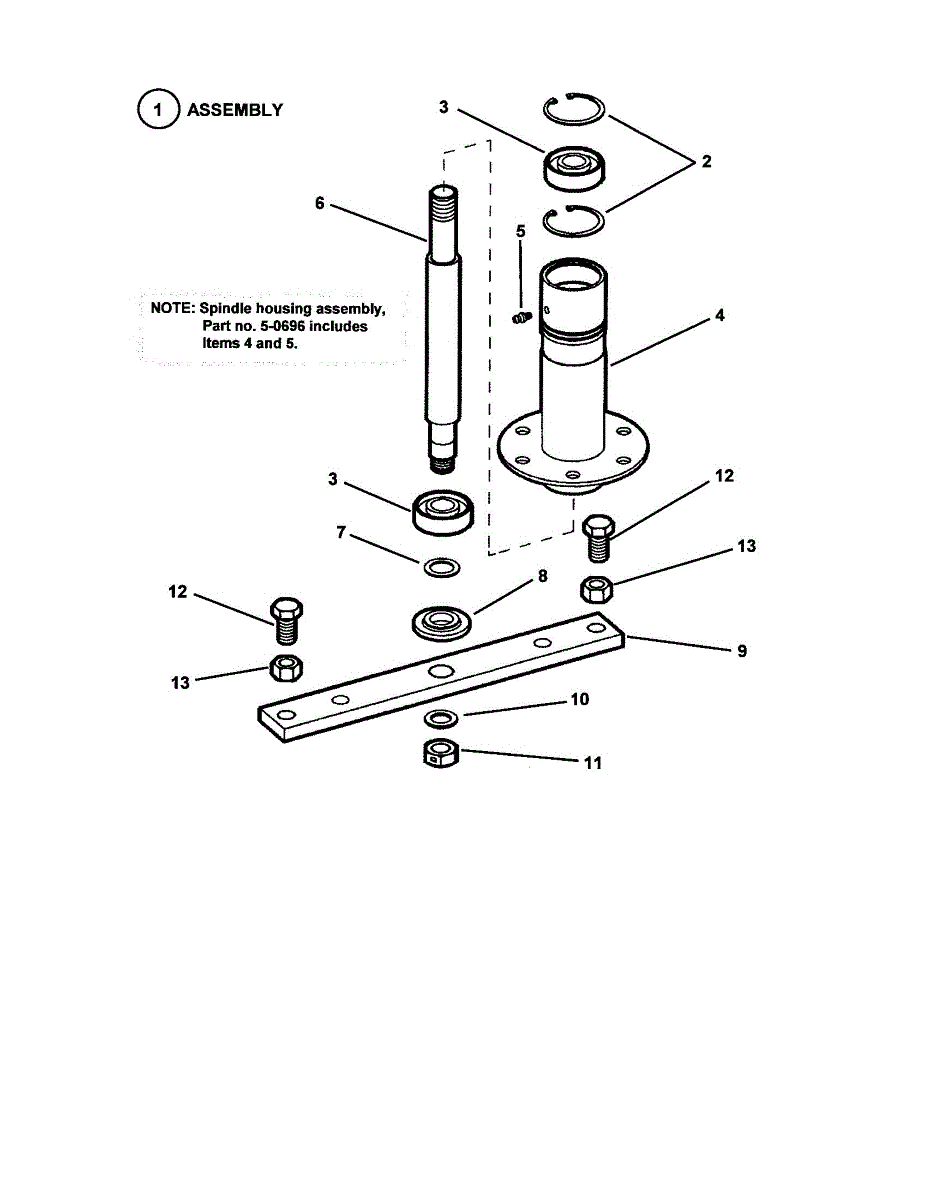 1 ASSEMBLY

3

2

6

5

NOTE: Spindle housing assembly, Part no. 5-0696 includes Items 4 and 5.

4

3

12

7

13

12

8

9

13

10

11