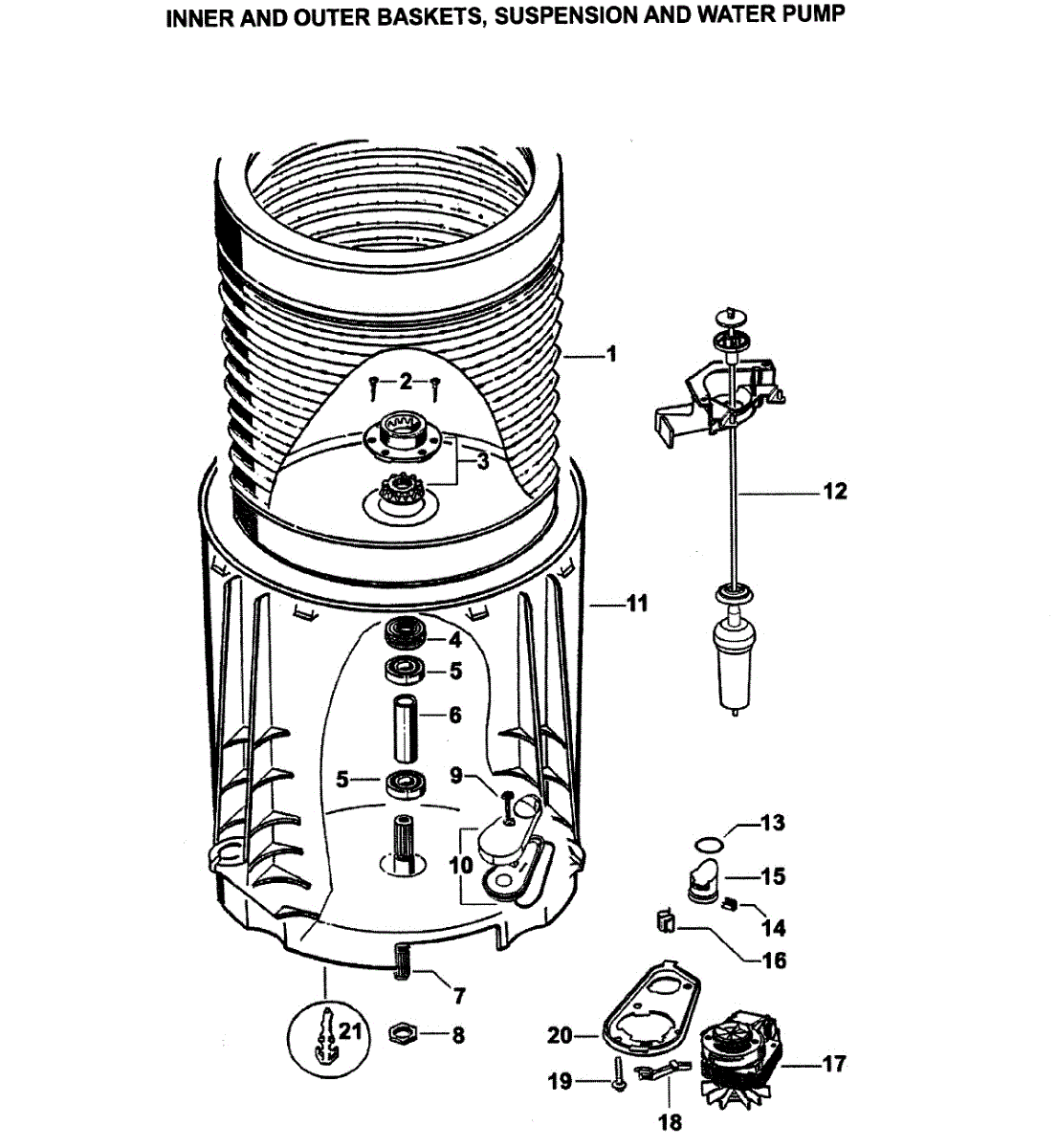 INNER AND OUTER BASKETS, SUSPENSION AND WATER PUMP

1
2
3
12
11
4
5
6
5
9
10
13
15
14
16
7
21
8
20
17
19
18