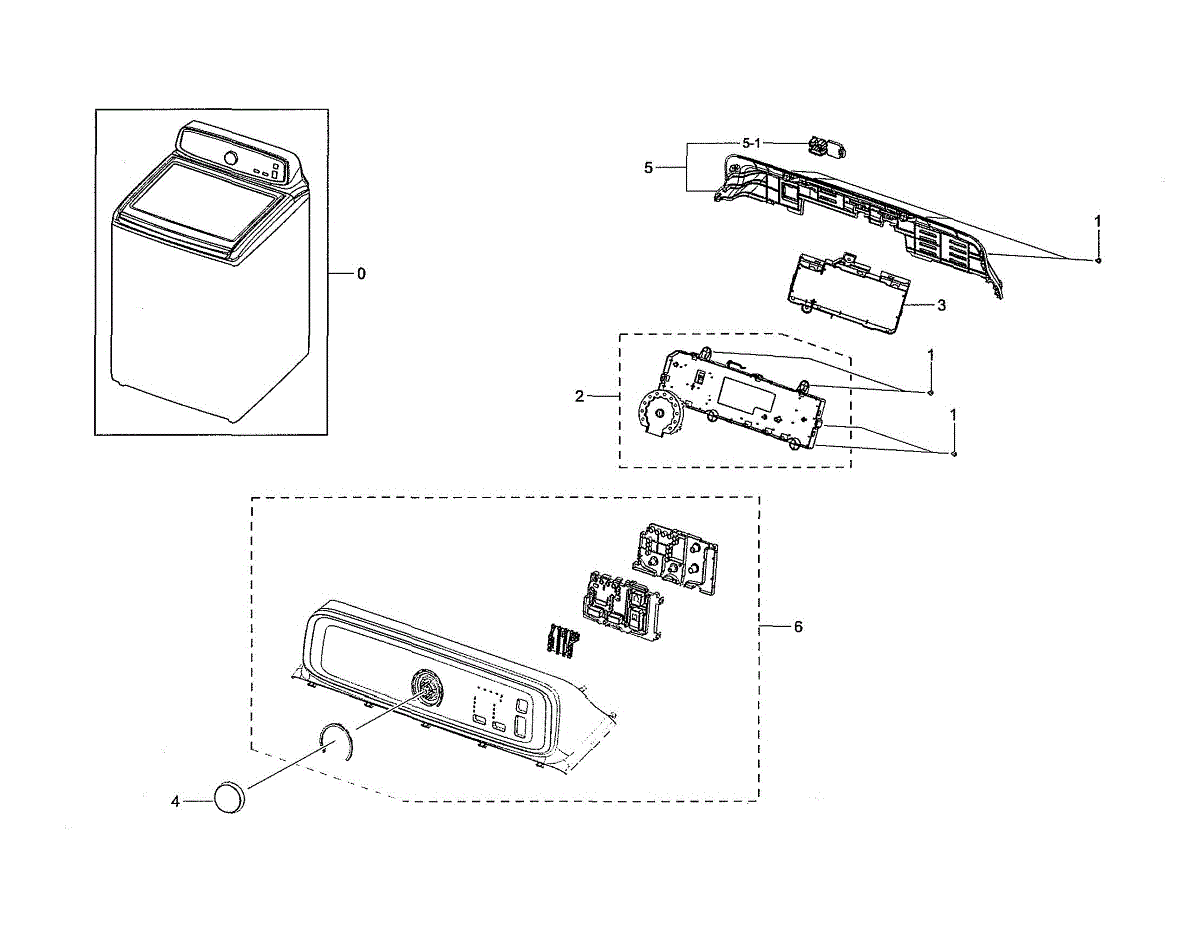 0

5-1
5
1
3
1
2
1

6

4