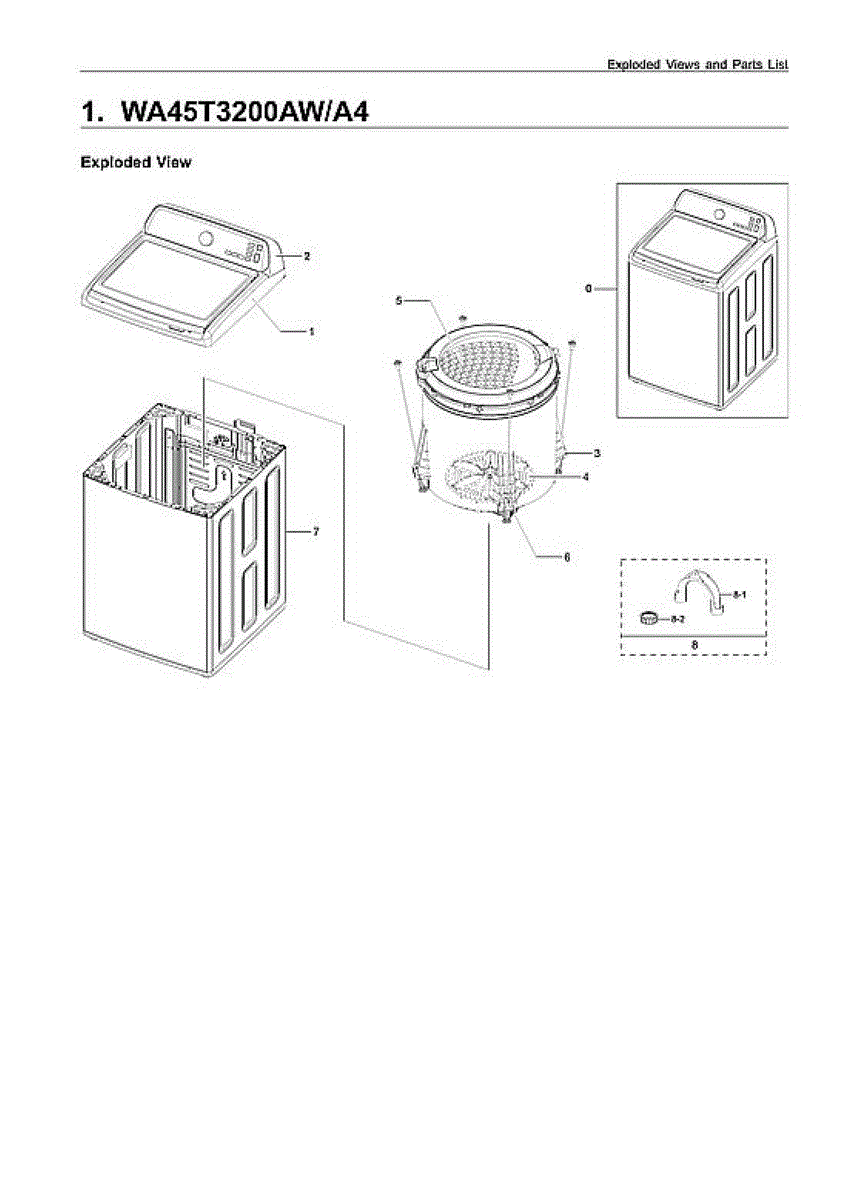 Exploded Views and Parts List

1. WA45T3200AW/A4

Exploded View

2

1

5

0

3

4

7

6

8-1

8-2

8