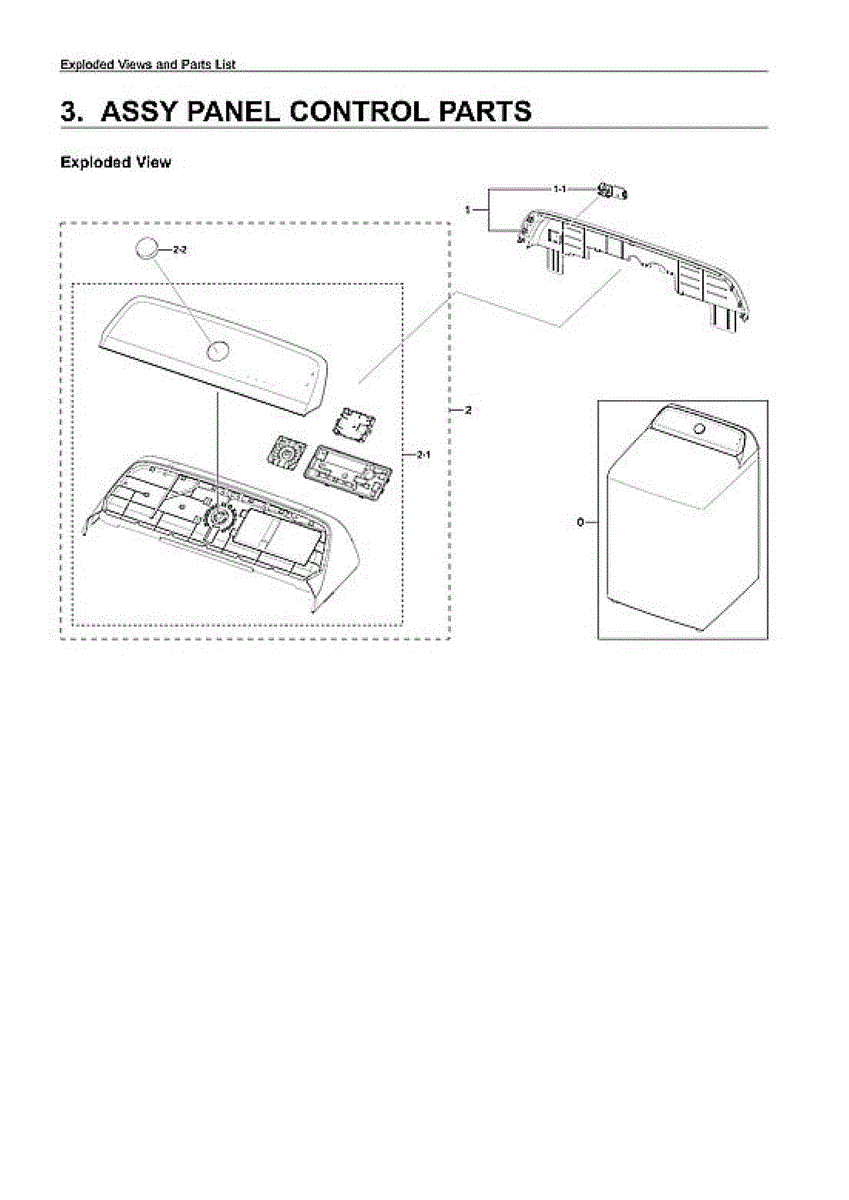 Exploded Views and Parts List

3. ASSY PANEL CONTROL PARTS

Exploded View

1-1
1
2-2
2
2-1
0