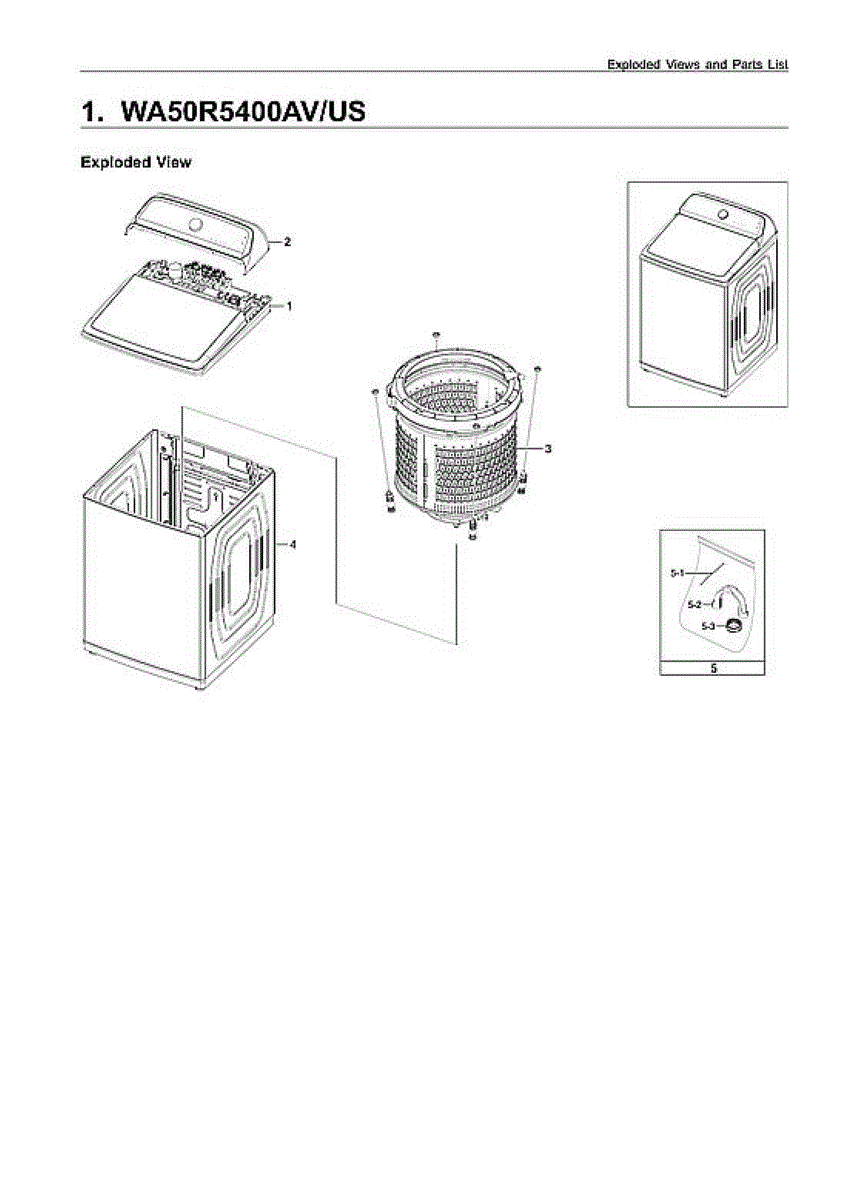 Exploded Views and Parts List

1. WA50R5400AV/US

Exploded View

2

1

3

4

5-1

5-2

5-3

5