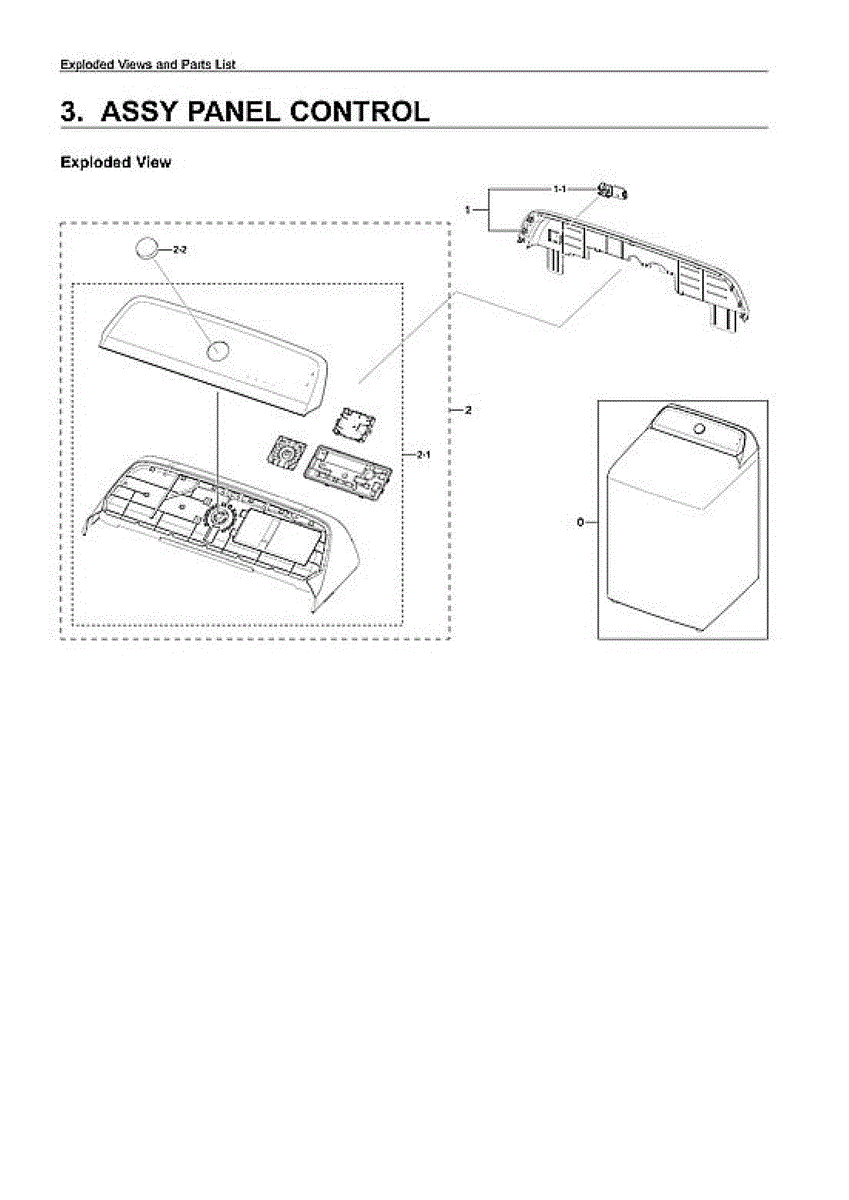 Exploded Views and Parts List

3. ASSY PANEL CONTROL

Exploded View

1-1

1

2-2

2

2-1

0