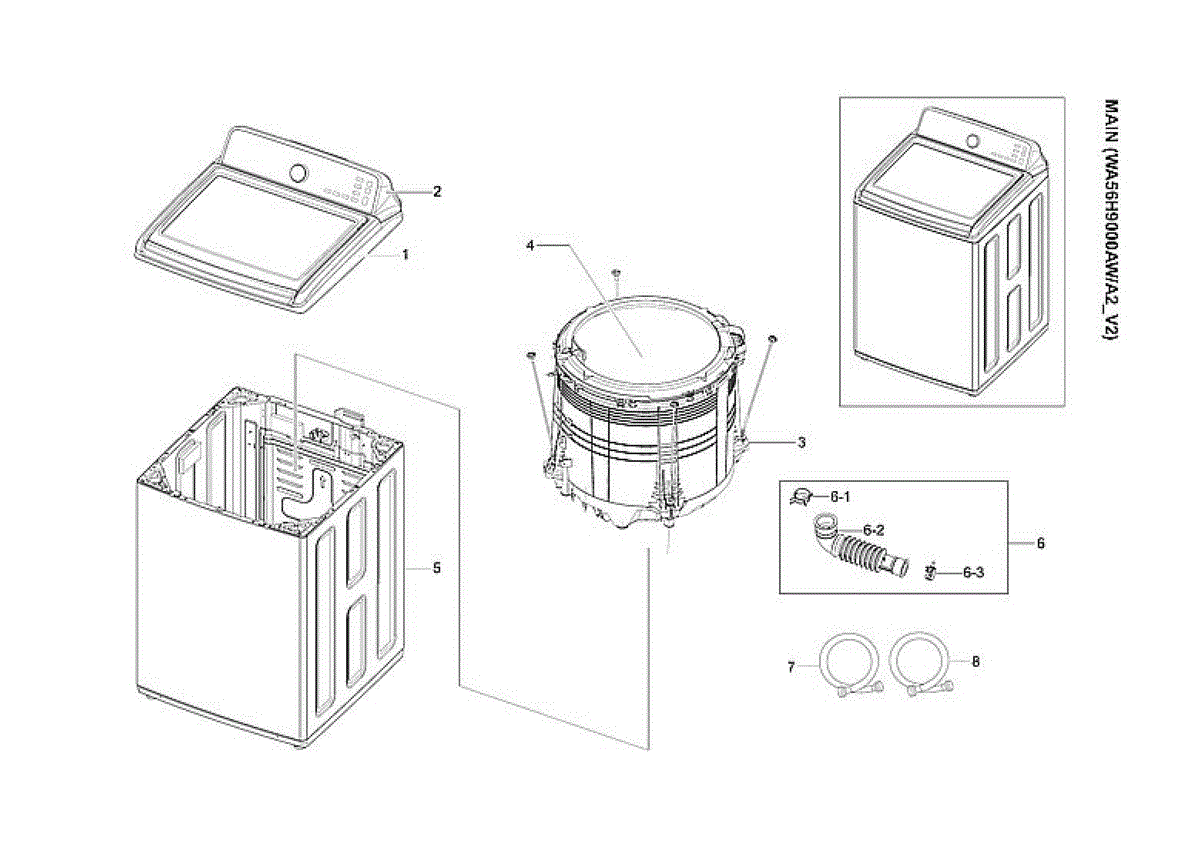 MAIN (WA56H9000AW/A2_V2)

2
1
4
3
5
6-1
6-2
6-3
6
7
8