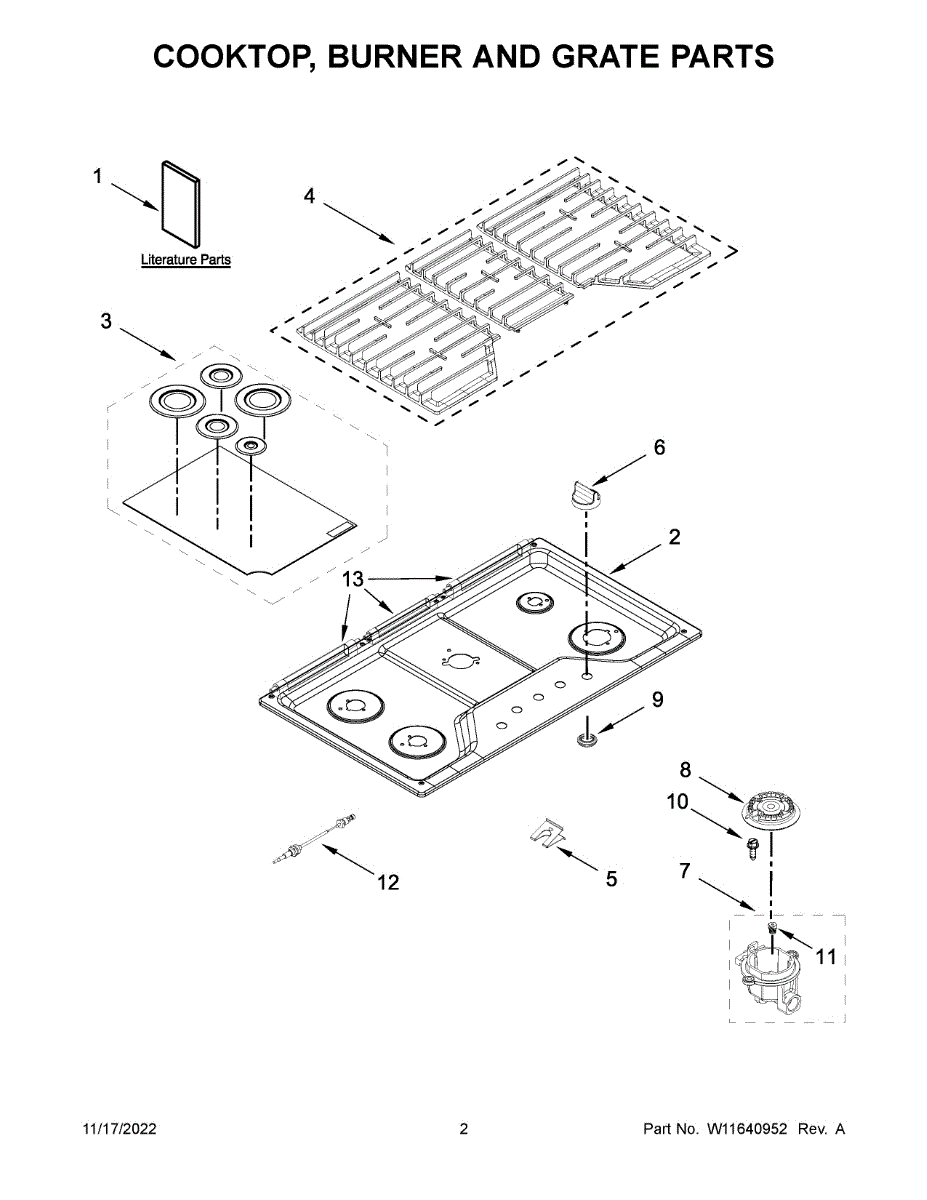 COOKTOP, BURNER AND GRATE PARTS

1

Literature Parts

4

3

6

2

13

9

8

10

7

11

12

5

11/17/2022

2

Part No. W11640952 Rev. A