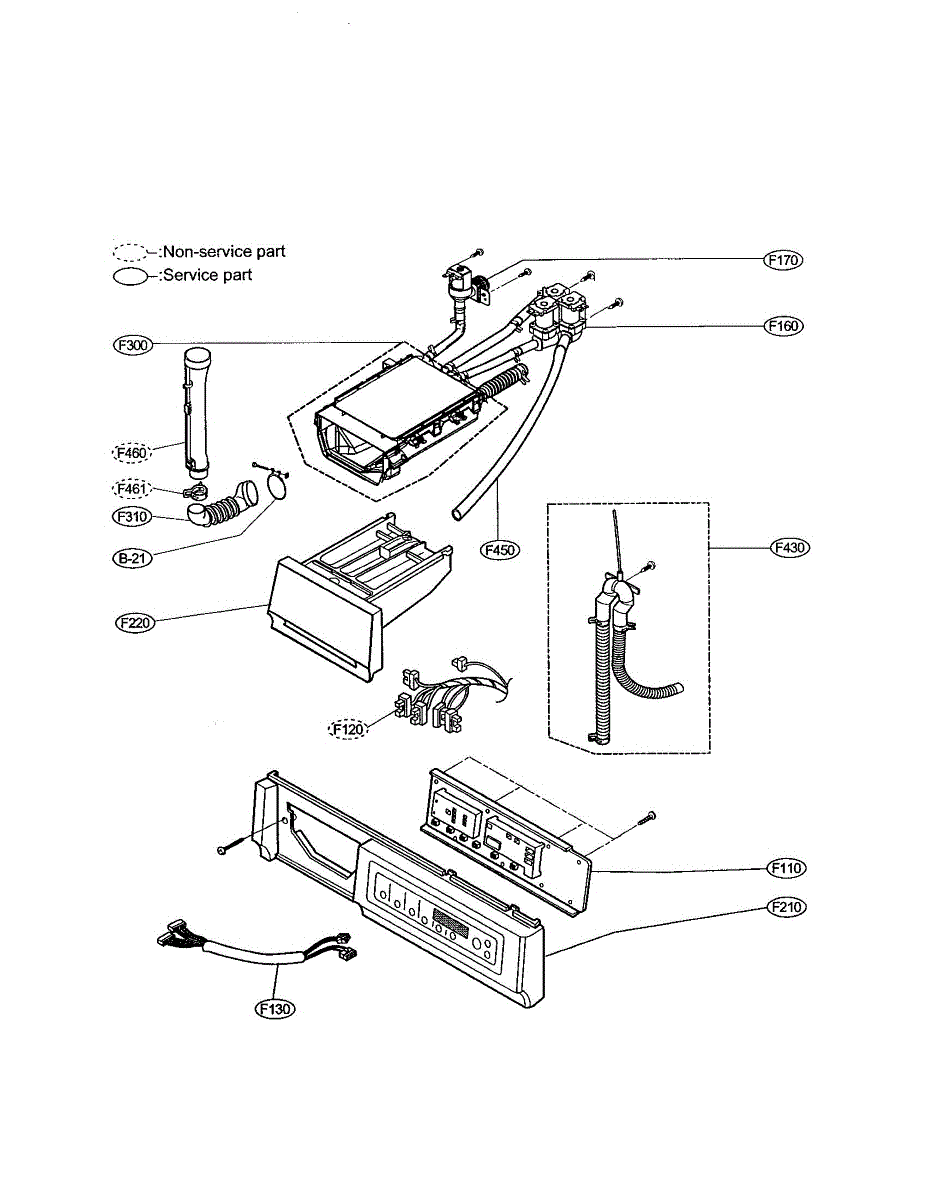 :Non-service part
:Service part

F170
F160
F300
F460
F461
F310
B-21
F450
F430
F220
F120
F110
F210
F130