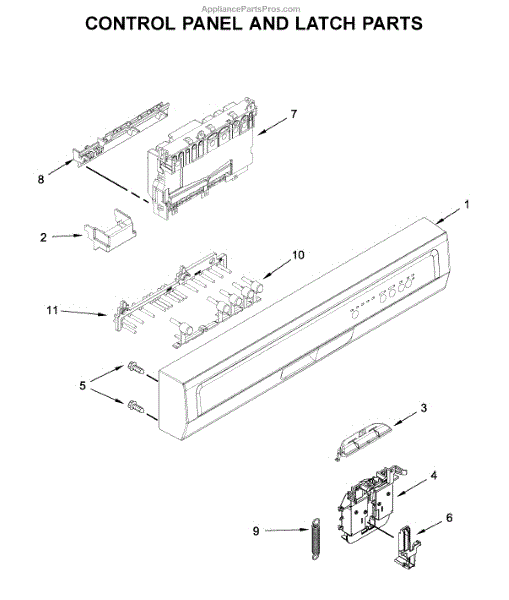 AppliancePartsPros.com
CONTROL PANEL AND LATCH PARTS

7
8
1
2
10
11
5
3
4
9
6