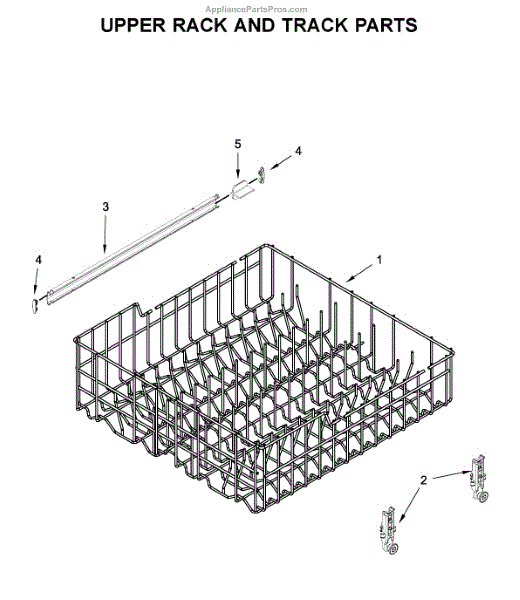 AppliancePartsPros.com
UPPER RACK AND TRACK PARTS

5
4
3
4
1
2