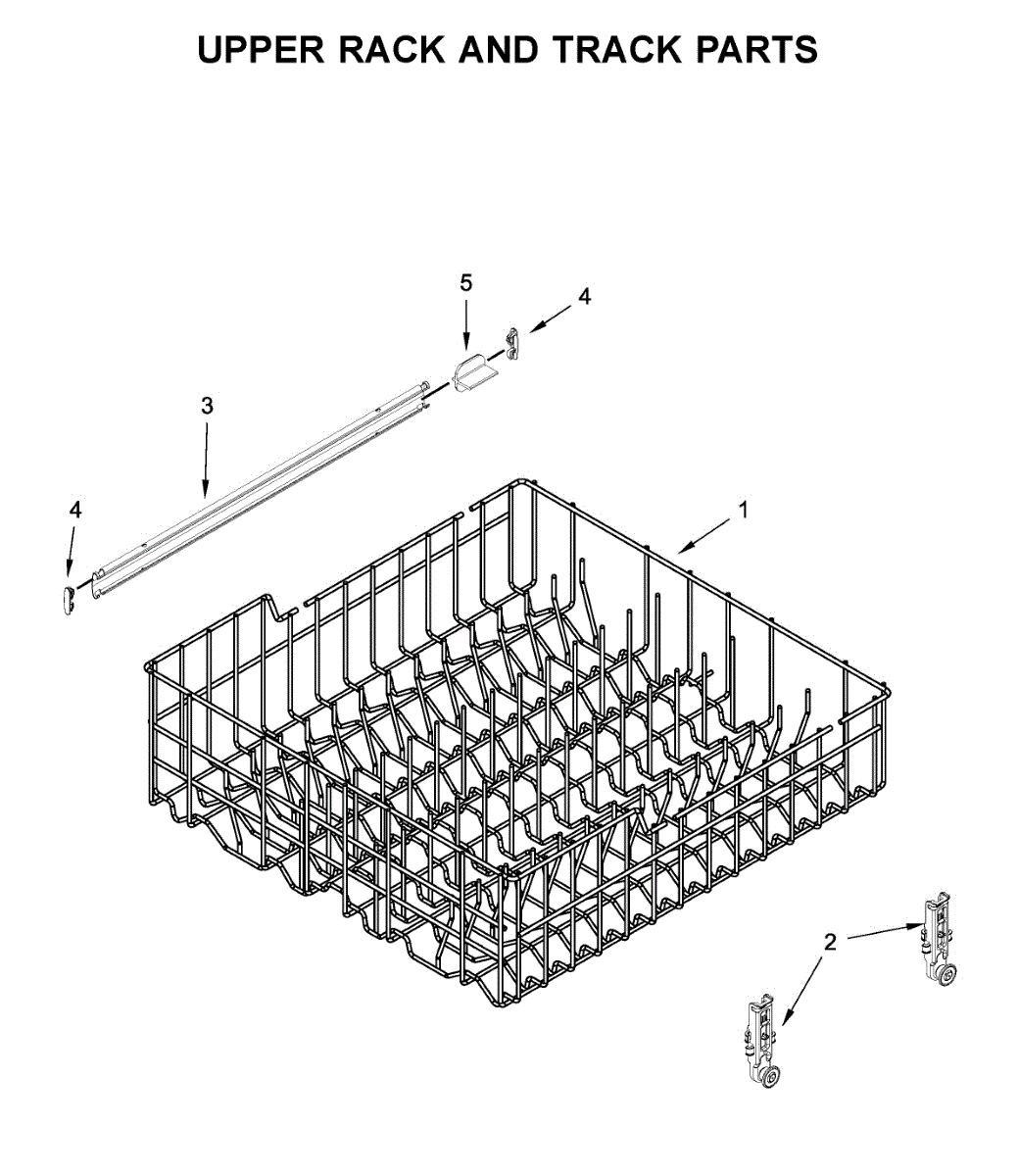 UPPER RACK AND TRACK PARTS

5

4

3

4

1

2