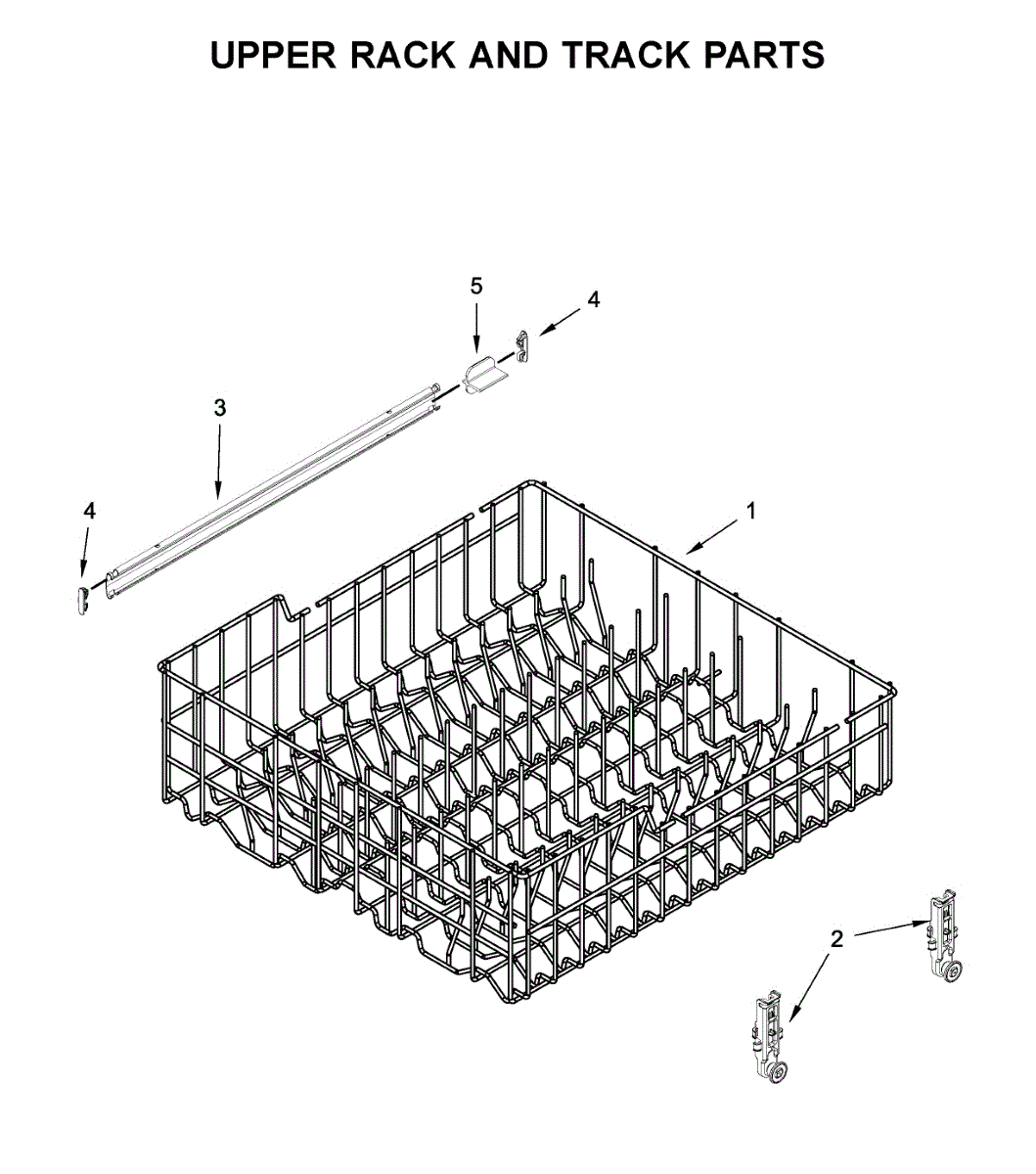 UPPER RACK AND TRACK PARTS

5

4

3

4

1

2