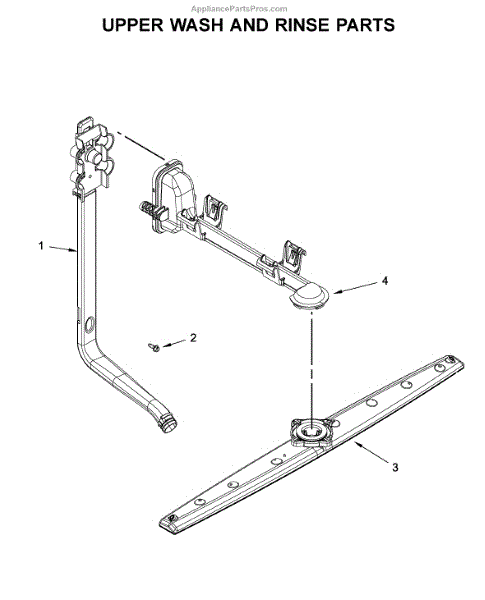 AppliancePartsPros.com

UPPER WASH AND RINSE PARTS

1

4

2

3