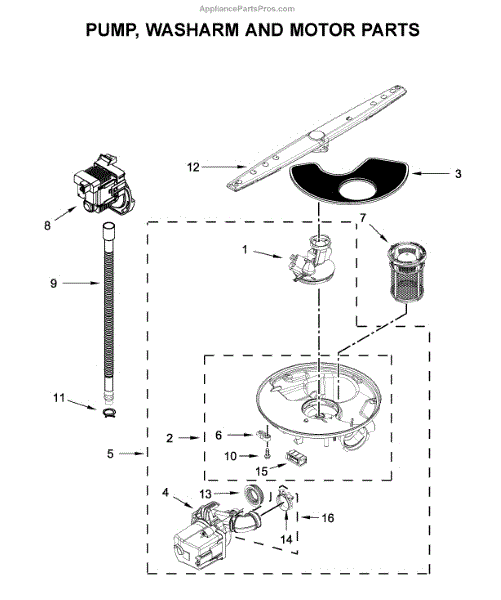 AppliancePartsPros.com

PUMP, WASHARM AND MOTOR PARTS

12
3
8
7
1
9
11
2
6
5
10
15
4
13
16
14