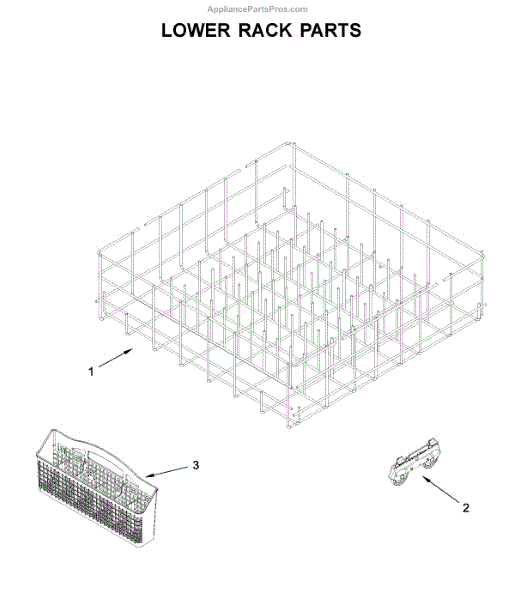 AppliancePartsPros.com

LOWER RACK PARTS

1

3

2