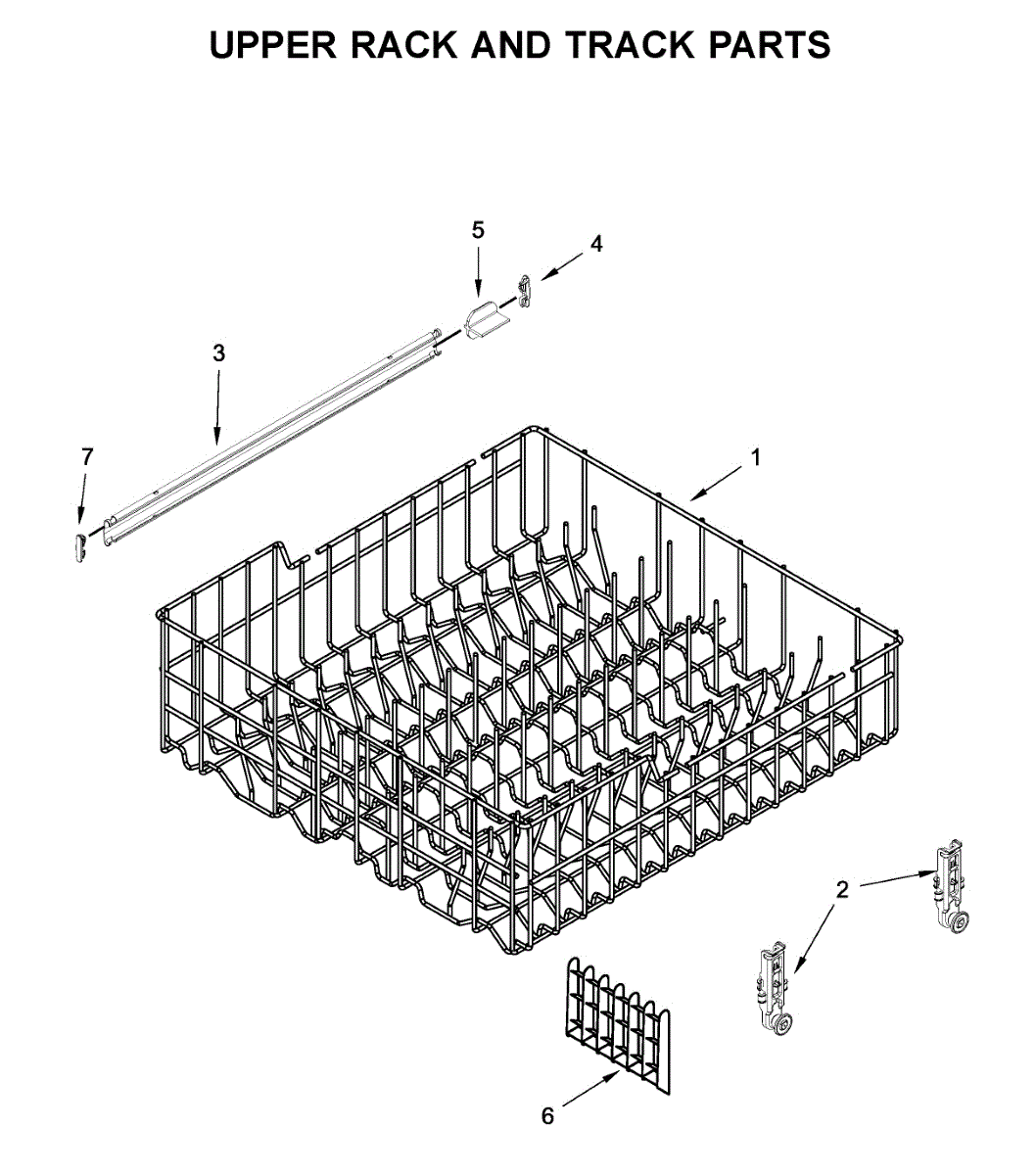 UPPER RACK AND TRACK PARTS

5
4
3
7
1
2
6