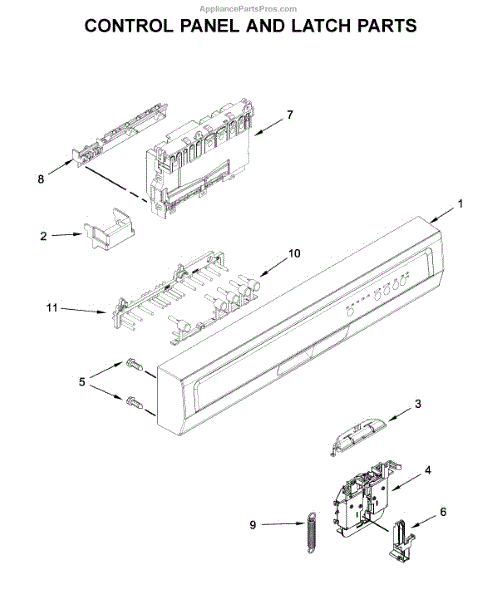 AppliancePartsPros.com

CONTROL PANEL AND LATCH PARTS

7
8
1
2
10
11
5
3
4
9
6