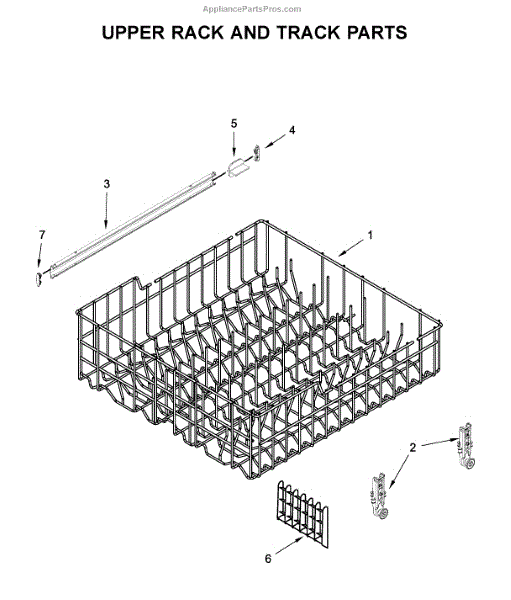 AppliancePartsPros.com

UPPER RACK AND TRACK PARTS

5
4
3
7
1
2
6