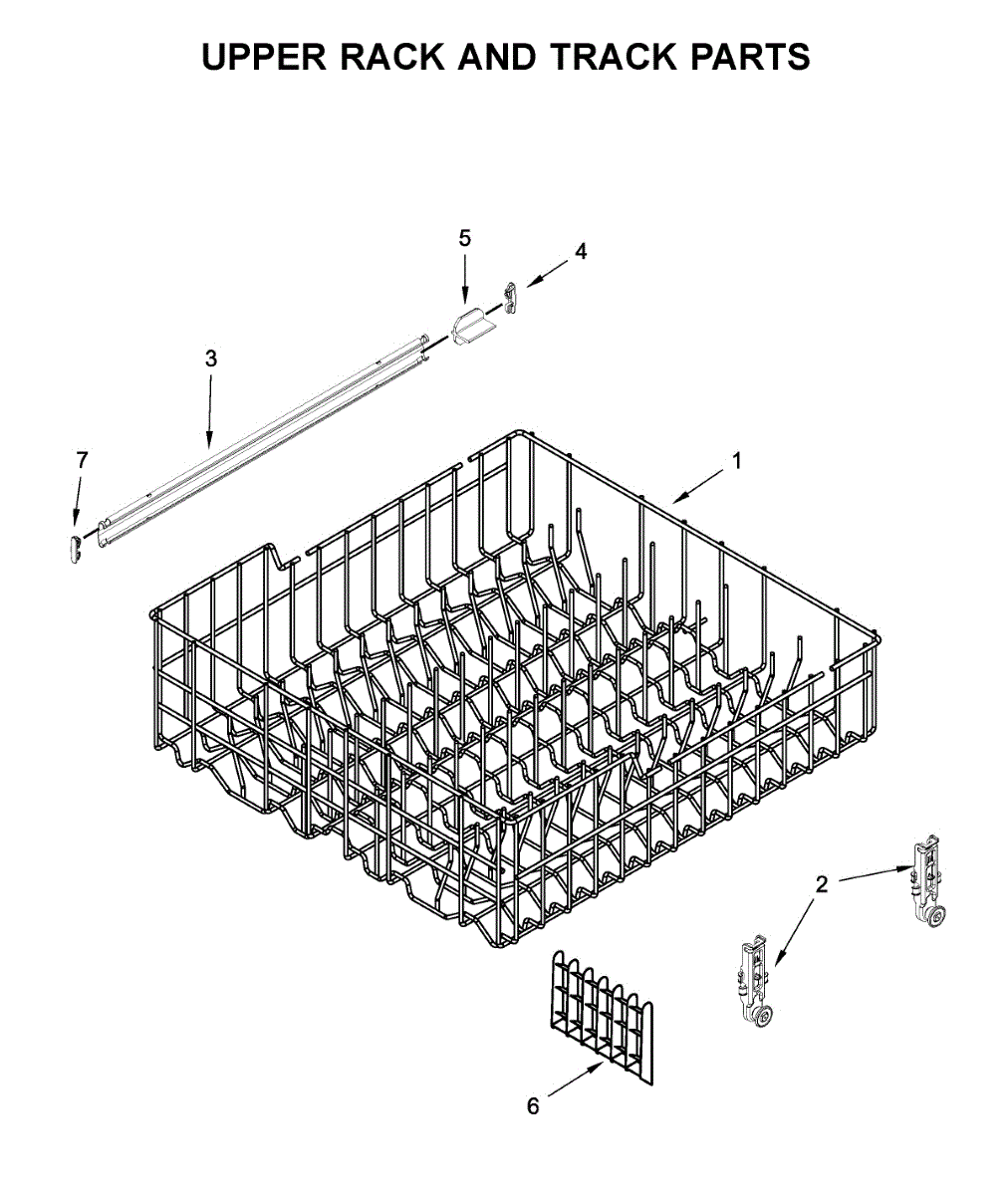 UPPER RACK AND TRACK PARTS

5
4
3
7
1
2
6