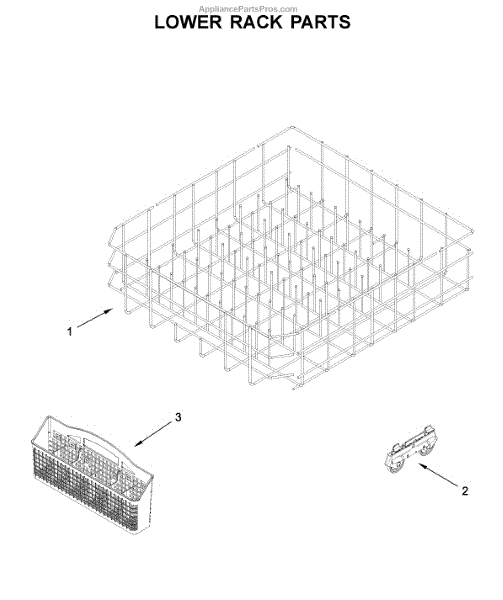 AppliancePartsPros.com
LOWER RACK PARTS

1

3

2