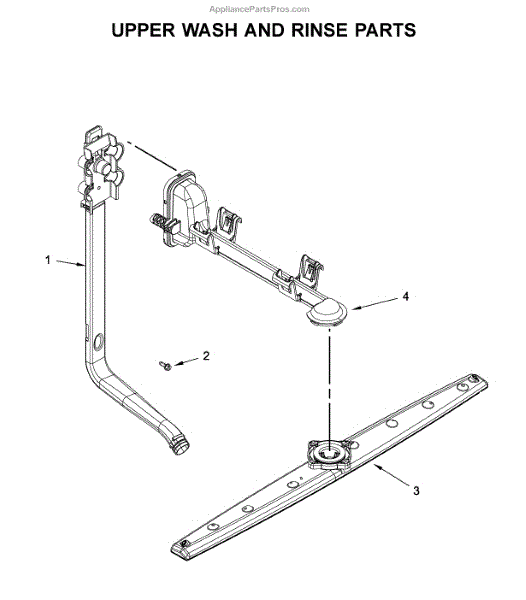 AppliancePartsPros.com

UPPER WASH AND RINSE PARTS

1

4

2

3