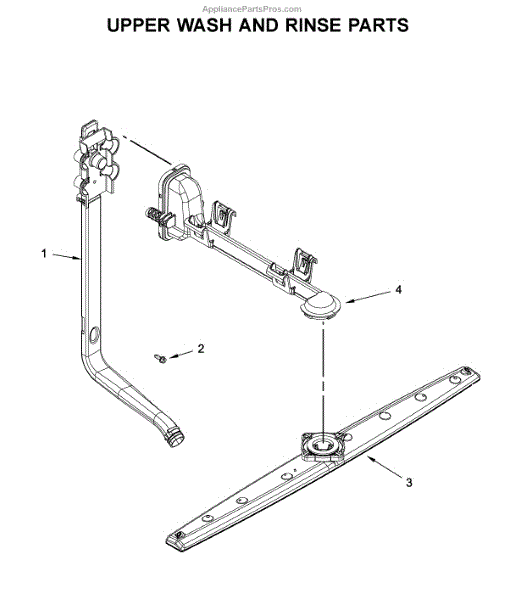 AppliancePartsPros.com

UPPER WASH AND RINSE PARTS

1

4

2

3