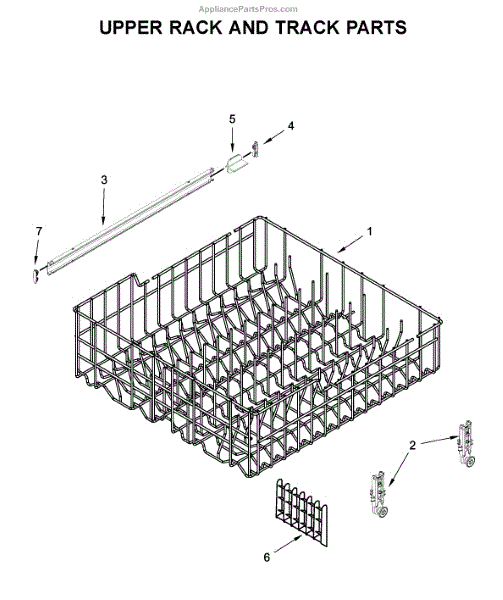 AppliancePartsPros.com

UPPER RACK AND TRACK PARTS

5
4
3
7
1
2
6