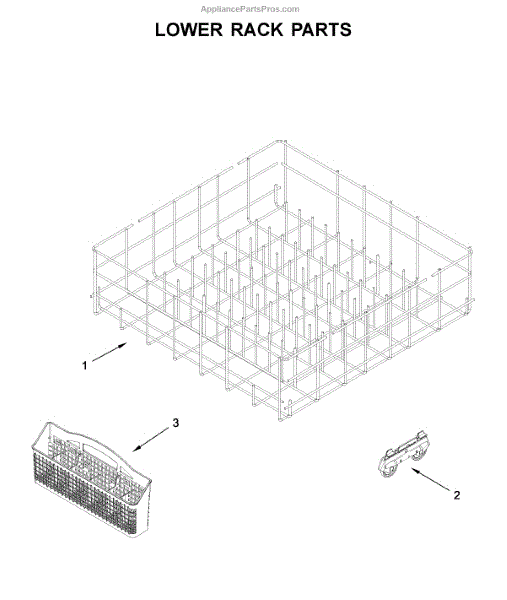 AppliancePartsPros.com

LOWER RACK PARTS

1

3

2